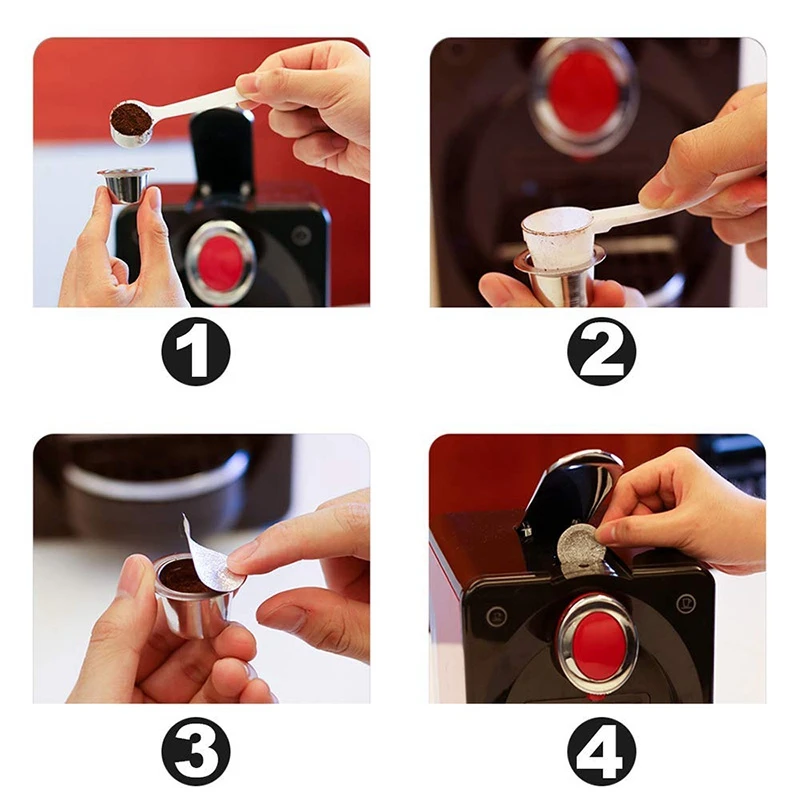 1

2

3

4