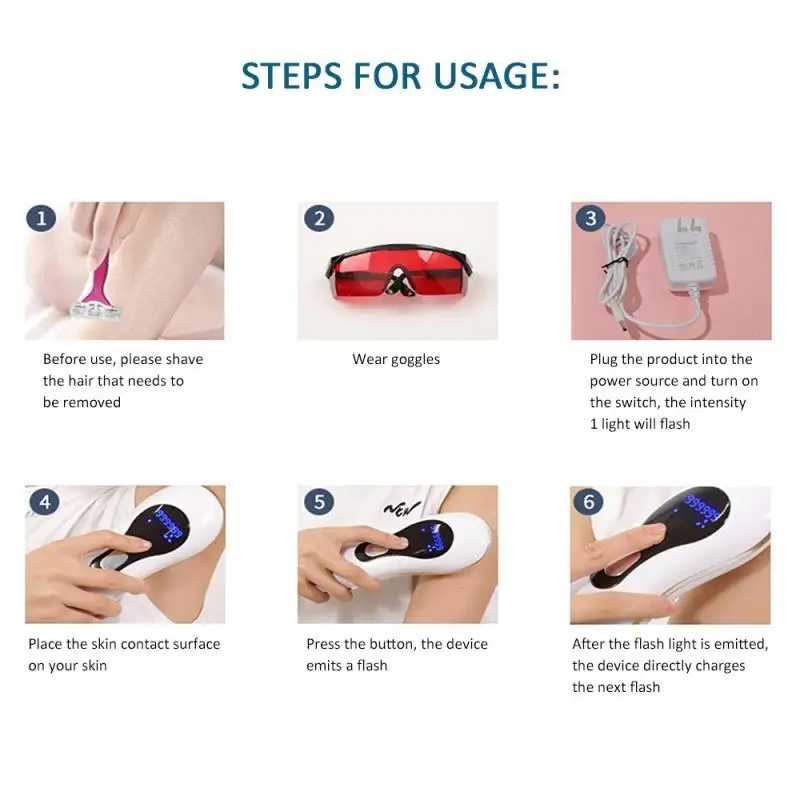 STEPS FOR USAGE:

1

Before use, please shave the hair that needs to be removed

2

Wear goggles

3

Plug the product into the power source and turn on the switch, the intensity 1 light will flash

4

Place the skin contact surface on your skin

5

Press the button, the device emits a flash

6

After the flash light is emitted, the device directly charges the next flash