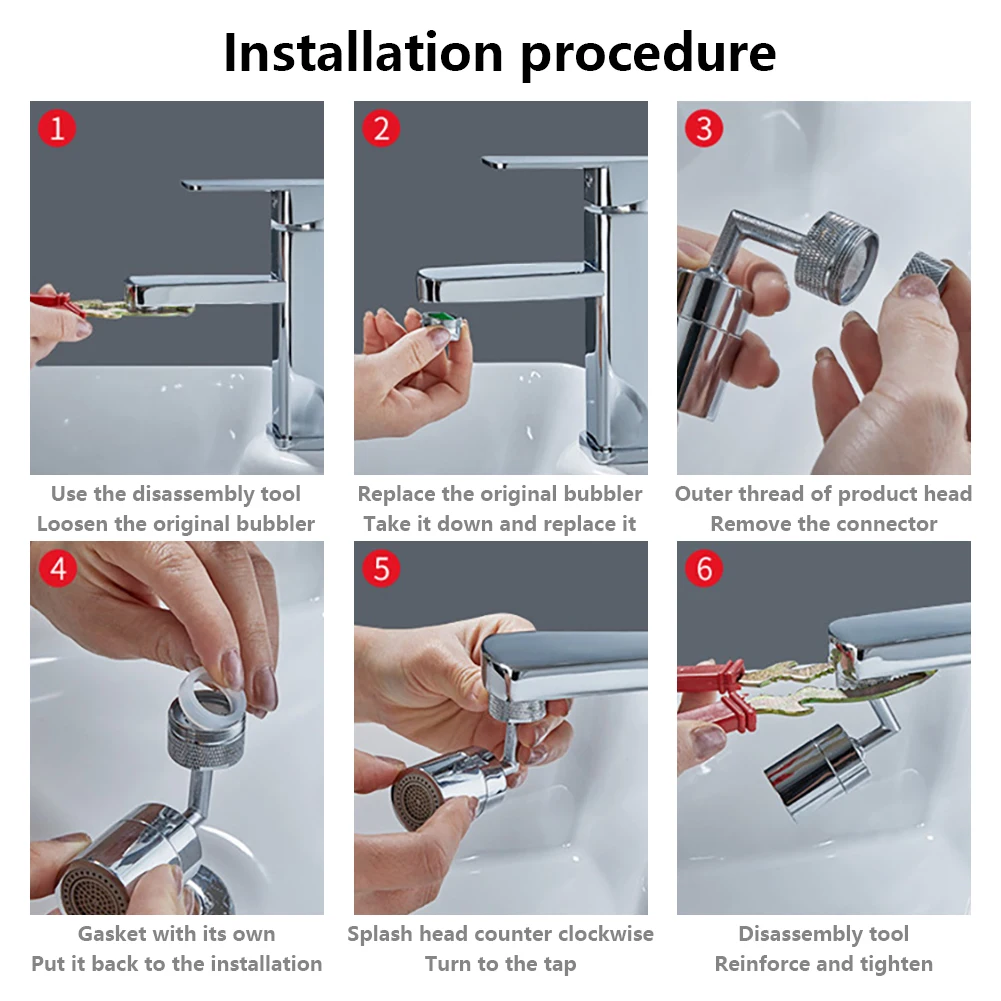 Installation procedure

1

Use the disassembly tool
Loosen the original bubbler

2

Replace the original bubbler
Take it down and replace it

3

Outer thread of product head
Remove the connector

4

Gasket with its own
Put it back to the installation

5

Splash head counter clockwise
Turn to the tap

6

Disassembly tool
Reinforce and tighten