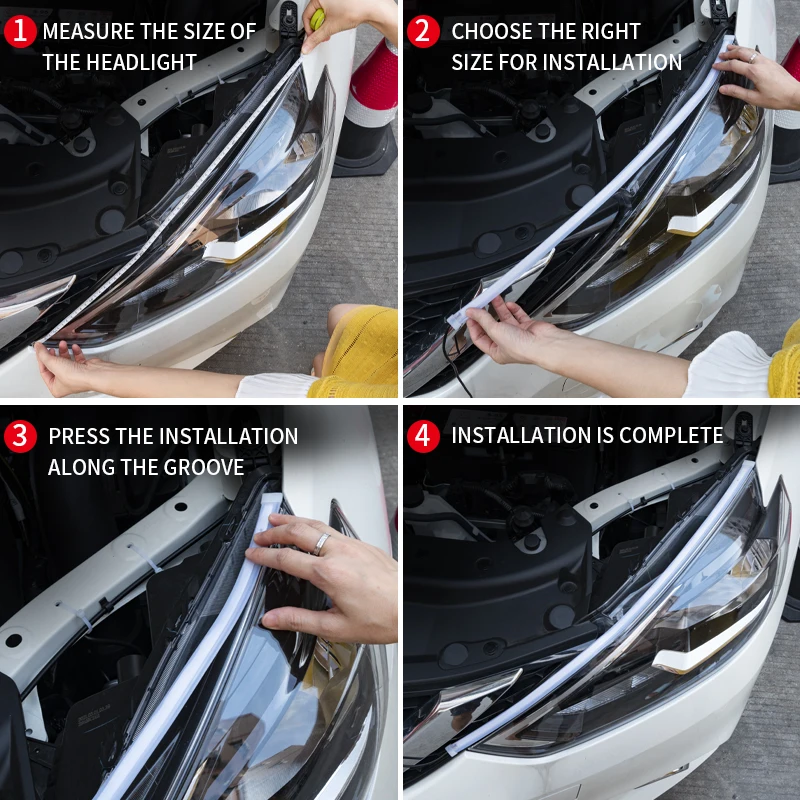 1 MEASURE THE SIZE OF THE HEADLIGHT

2 CHOOSE THE RIGHT SIZE FOR INSTALLATION

3 PRESS THE INSTALLATION ALONG THE GROOVE

4 INSTALLATION IS COMPLETE