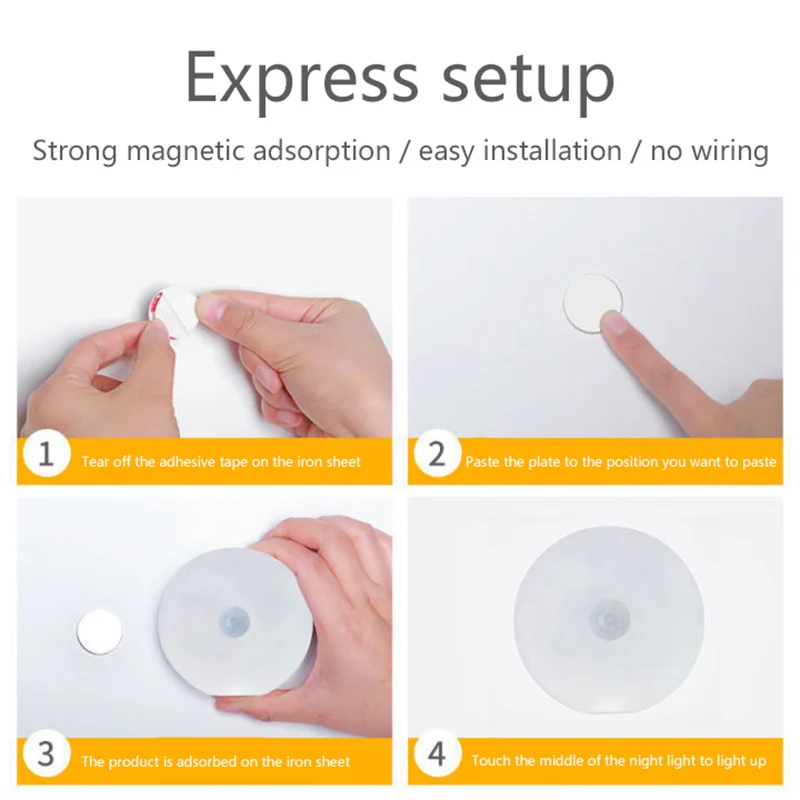 Express setup

Strong magnetic adsorption / easy installation / no wiring

1 Tear off the adhesive tape on the iron sheet

2 Paste the plate to the position you want to paste

3 The product is adsorbed on the iron sheet

4 Touch the middle of the night light to light up