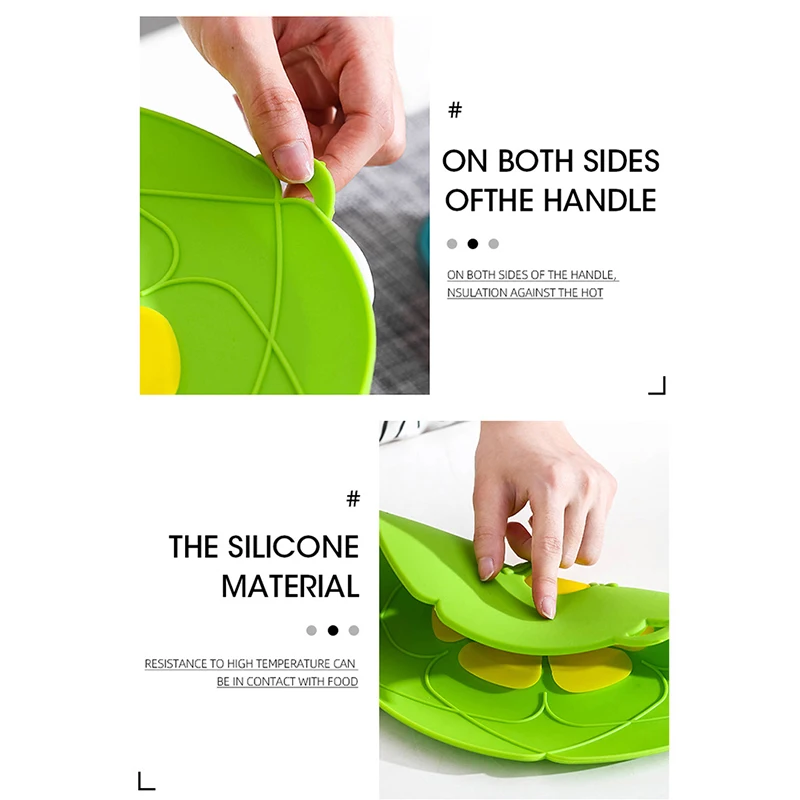 #

ON BOTH SIDES OFTHE HANDLE

ON BOTH SIDES OF THE HANDLE, NSULATION AGAINST THE HOT

#

THE SILICONE MATERIAL

RESISTANCE TO HIGH TEMPERATURE CAN BE IN CONTACT WITH FOOD