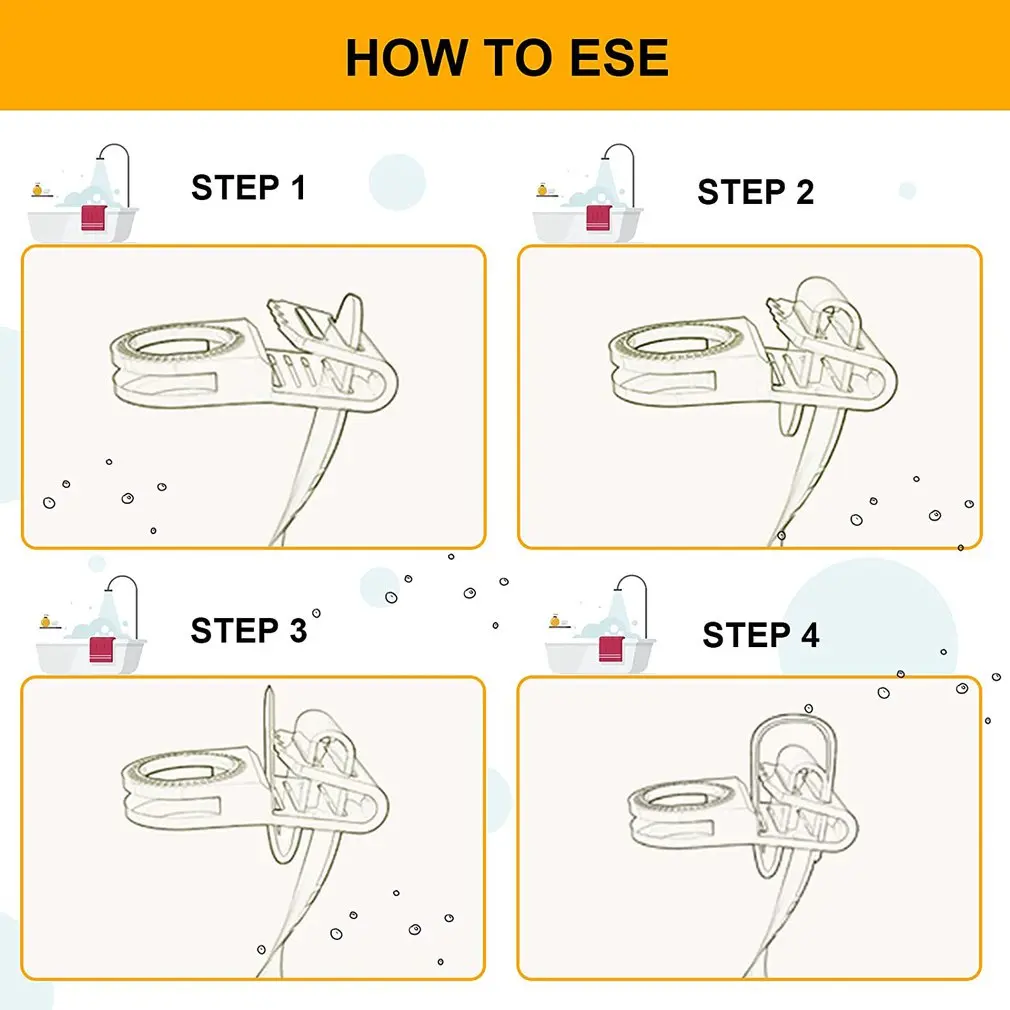 HOW TO ESE

STEP 1

STEP 2

STEP 3

STEP 4