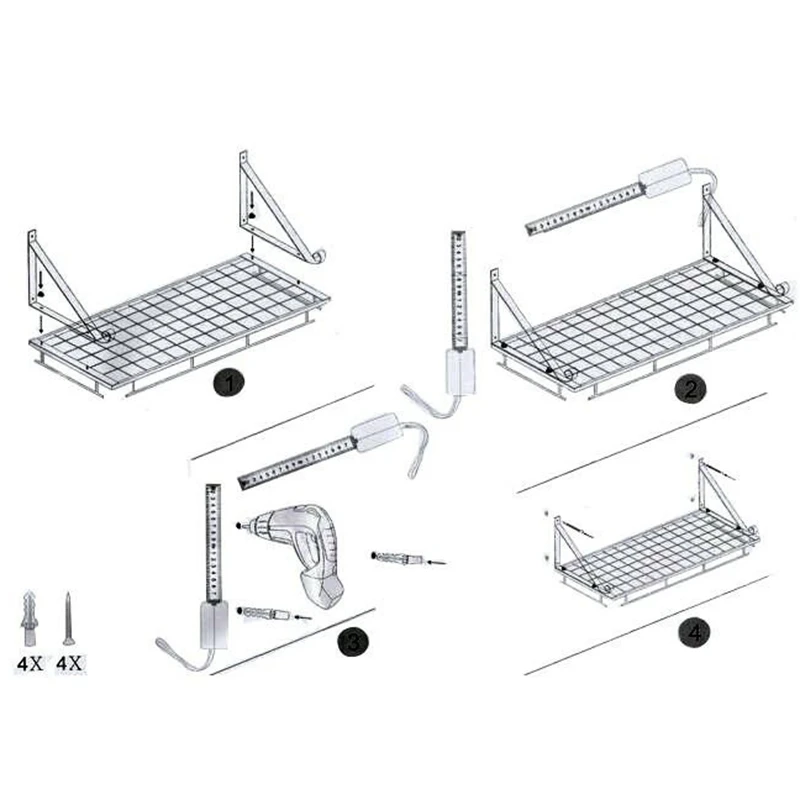 1

2

3

4

4X 4X