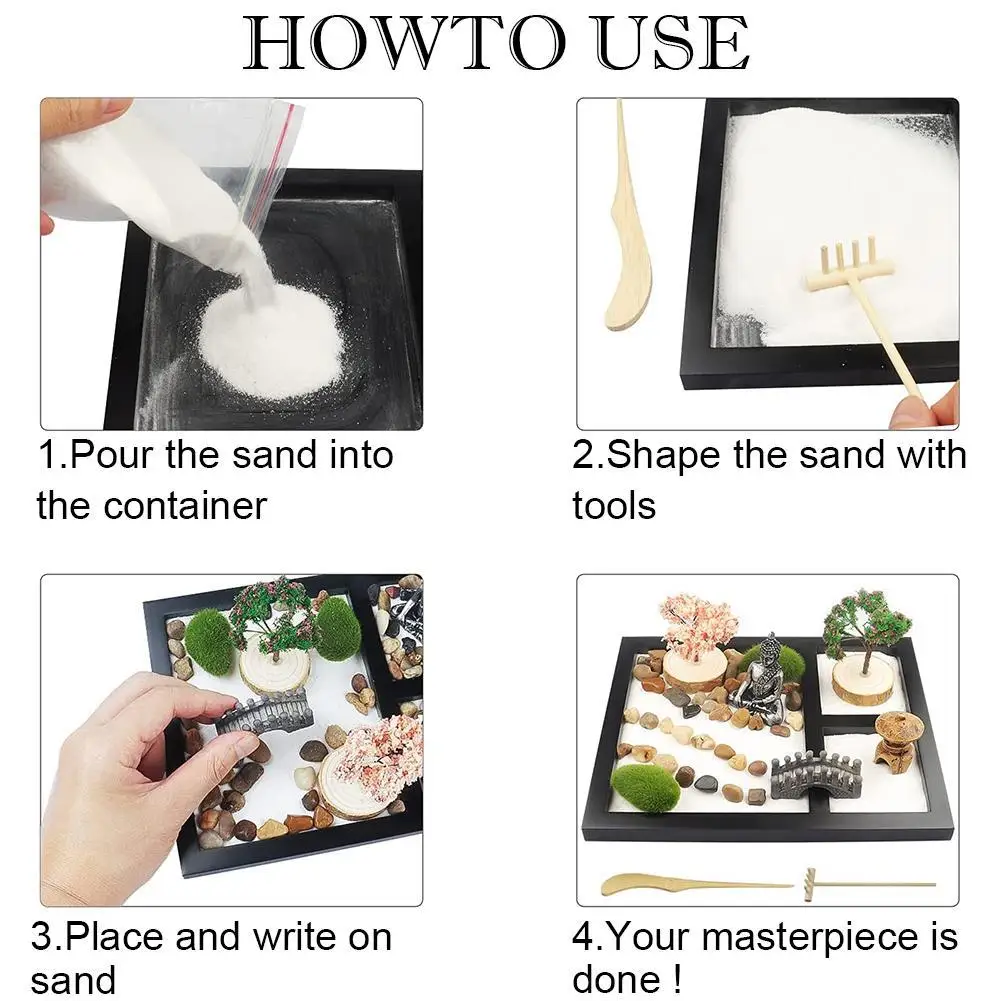 HOWTO USE

1.Pour the sand into the container

2.Shape the sand with tools

3.Place and write on sand

4.Your masterpiece is done !