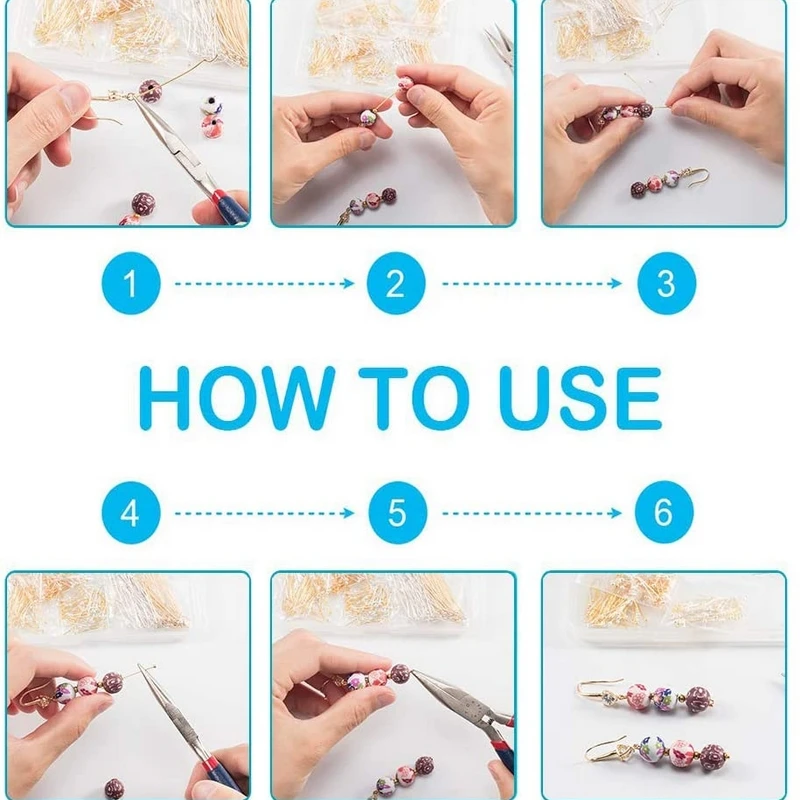 1 2 3

HOW TO USE

4 5 6