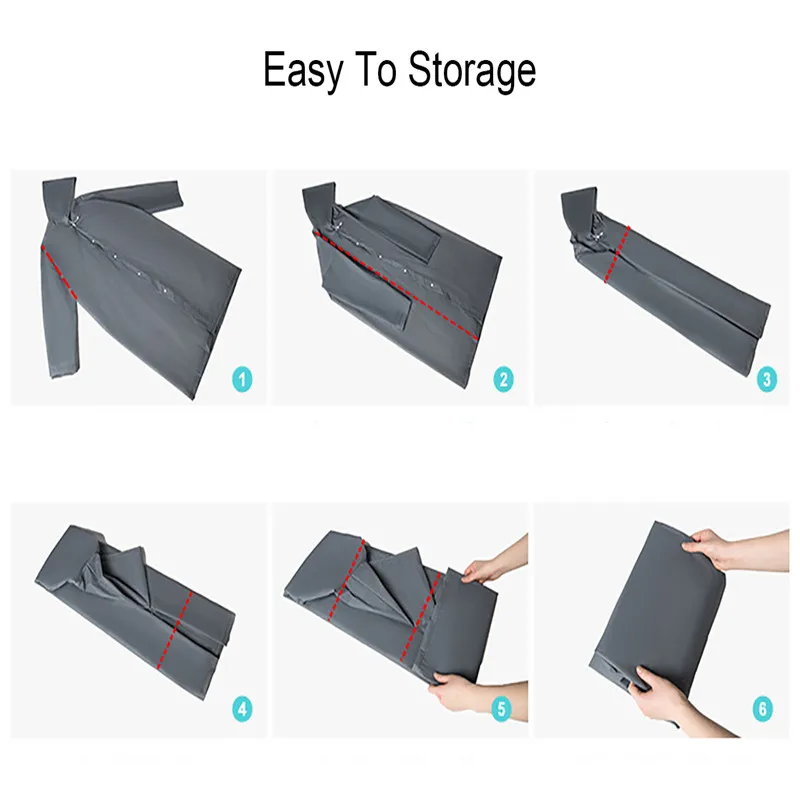 Easy To Storage

1

2

3

4

5

6