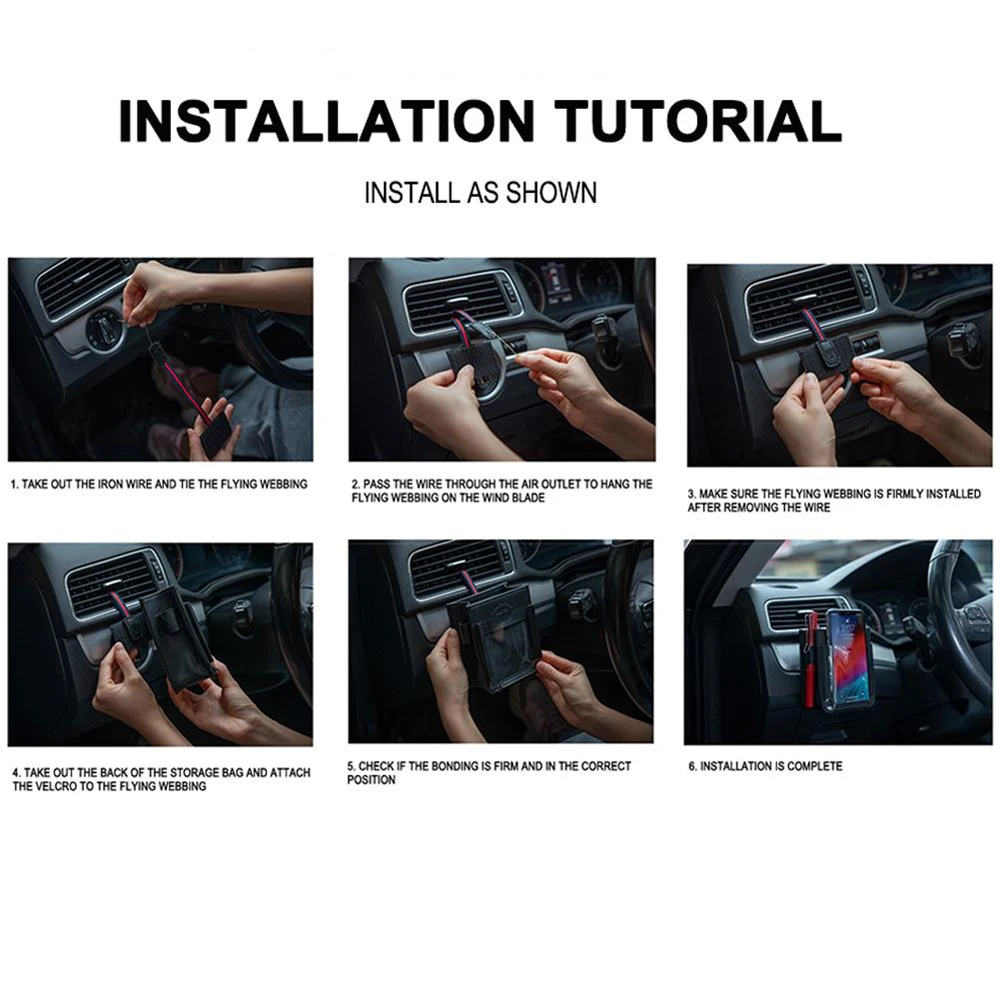 INSTALLATION TUTORIAL

INSTALL AS SHOWN

1. TAKE OUT THE IRON WIRE AND TIE THE FLYING WEBBING

2. PASS THE WIRE THROUGH THE AIR OUTLET TO HANG THE FLYING WEBBING ON THE WIND BLADE

3. MAKE SURE THE FLYING WEBBING IS FIRMLY INSTALLED AFTER REMOVING THE WIRE

4. TAKE OUT THE BACK OF THE STORAGE BAG AND ATTACH THE VELCRO TO THE FLYING WEBBING

5. CHECK IF THE BONDING IS FIRM AND IN THE CORRECT POSITION

6. INSTALLATION IS COMPLETE