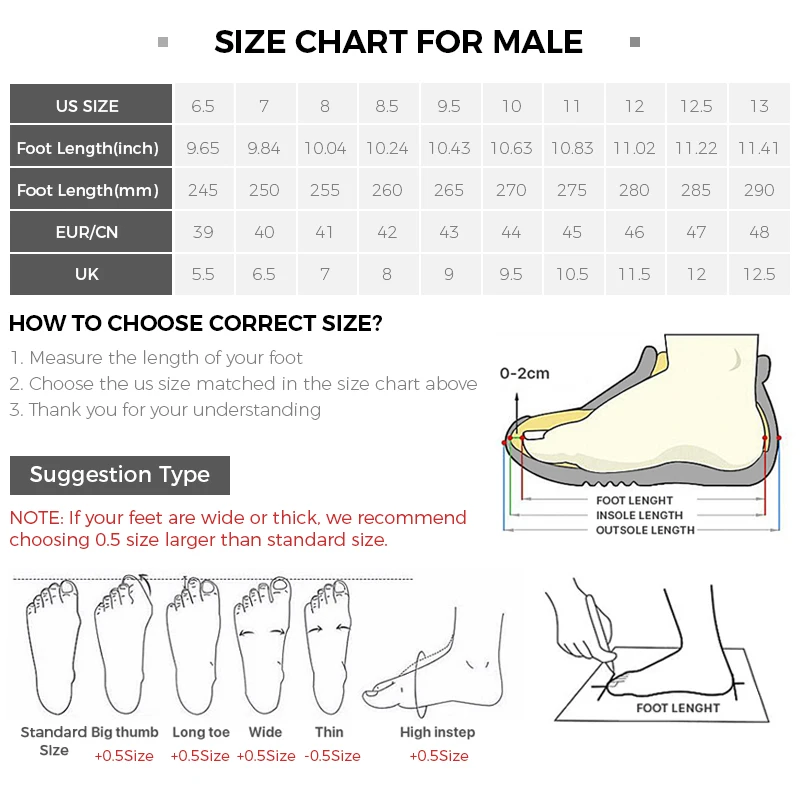 SIZE CHART FOR MALE

| US SIZE | 6.5 | 7 | 8 | 8.5 | 9.5 | 10 | 11 | 12 | 12.5 | 13 |
|---|---|---|---|---|---|---|---|---|---|---|
| Foot Length(inch) | 9.65 | 9.84 | 10.04 | 10.24 | 10.43 | 10.63 | 10.83 | 11.02 | 11.22 | 11.41 |
| Foot Length(mm) | 245 | 250 | 255 | 260 | 265 | 270 | 275 | 280 | 285 | 290 |
| EUR/CN | 39 | 40 | 41 | 42 | 43 | 44 | 45 | 46 | 47 | 48 |
| UK | 5.5 | 6.5 | 7 | 8 | 9 | 9.5 | 10.5 | 11.5 | 12 | 12.5 |

HOW TO CHOOSE CORRECT SIZE?
1. Measure the length of your foot
2. Choose the us size matched in the size chart above
3. Thank you for your understanding

0-2cm
FOOT LENGHT
INSOLE LENGTH
OUTSOLE LENGTH

Suggestion Type

NOTE: If your feet are wide or thick, we recommend choosing 0.5 size larger than standard size.

Standard Size
Big thumb +0.5Size
Long toe +0.5Size
Wide +0.5Size
Thin -0.5Size
High instep +0.5Size

FOOT LENGHT