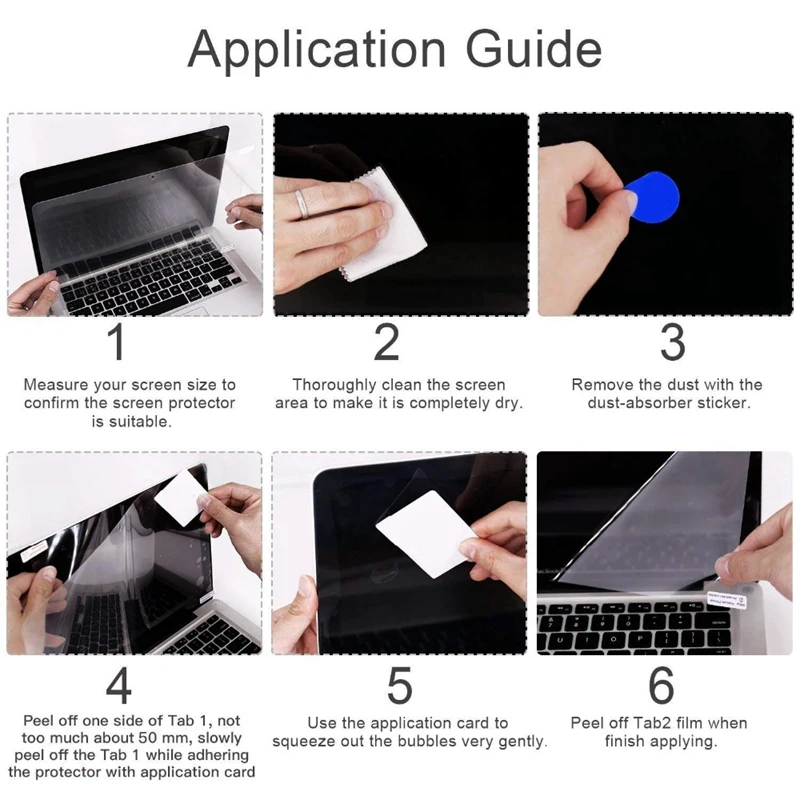 Application Guide

1

Measure your screen size to confirm the screen protector is suitable.

2

Thoroughly clean the screen area to make it is completely dry.

3

Remove the dust with the dust-absorber sticker.

4

Peel off one side of Tab 1, not too much about 50 mm, slowly peel off the Tab 1 while adhering the protector with application card

5

Use the application card to squeeze out the bubbles very gently.

6

Peel off Tab2 film when finish applying.