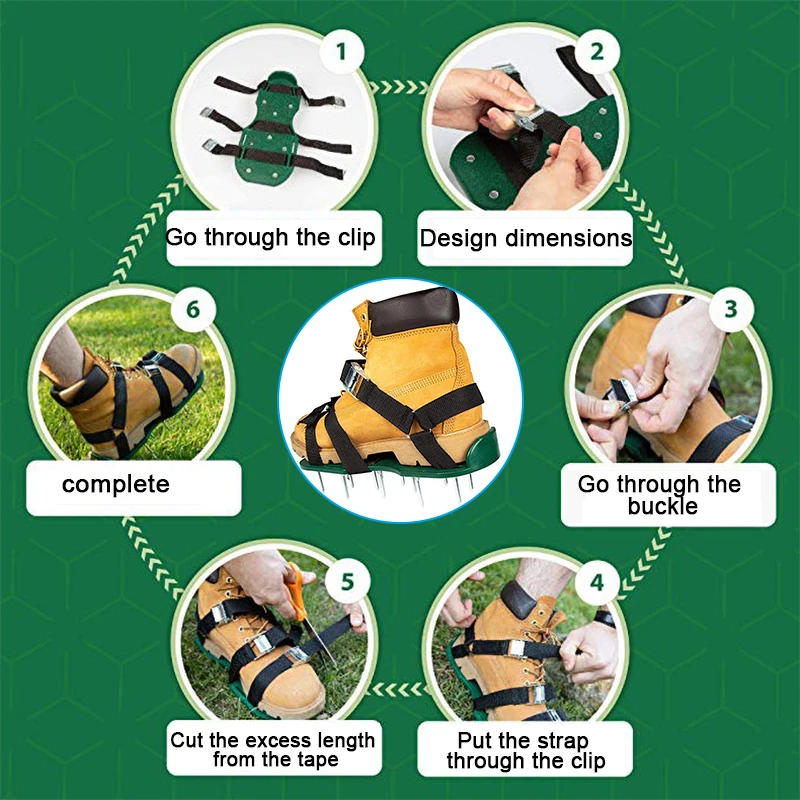 1
Go through the clip

2
Design dimensions

3
Go through the buckle

4
Put the strap through the clip

5
Cut the excess length from the tape

6
complete