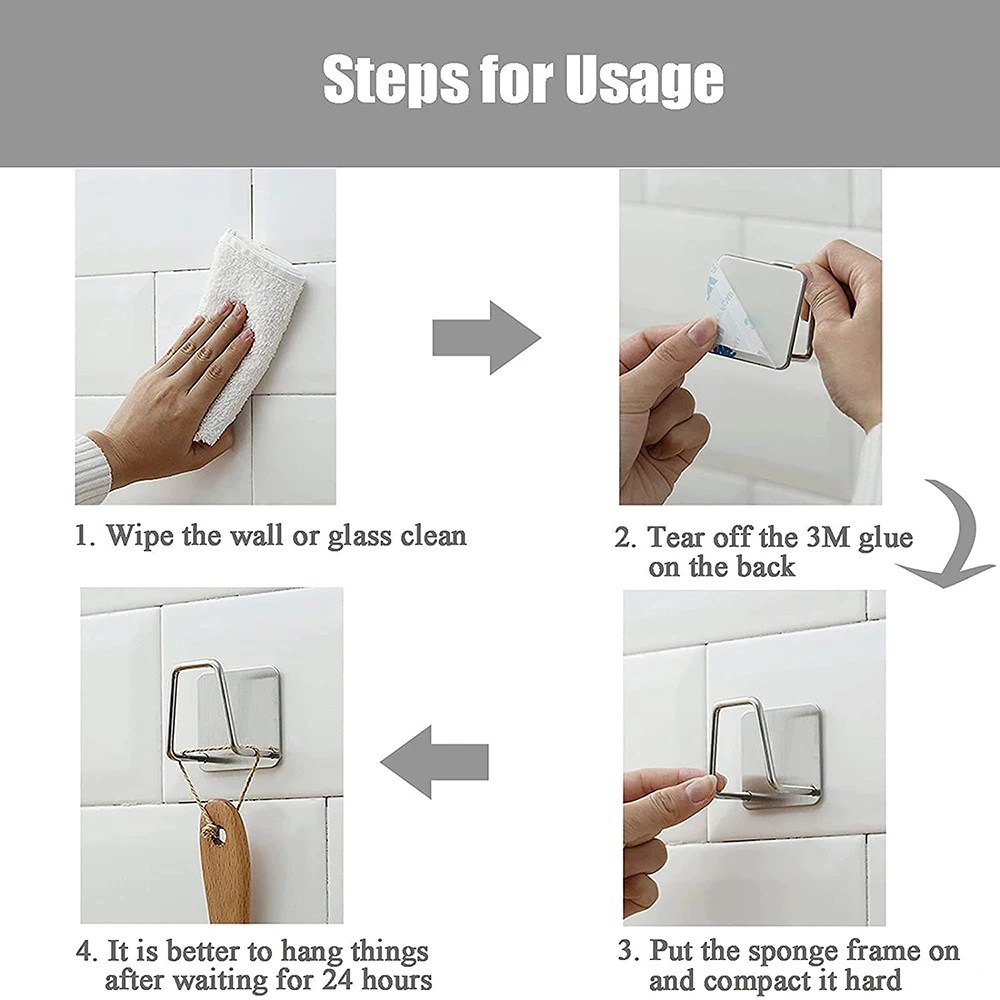 Steps for Usage

1. Wipe the wall or glass clean

2. Tear off the 3M glue on the back

3. Put the sponge frame on and compact it hard

4. It is better to hang things after waiting for 24 hours