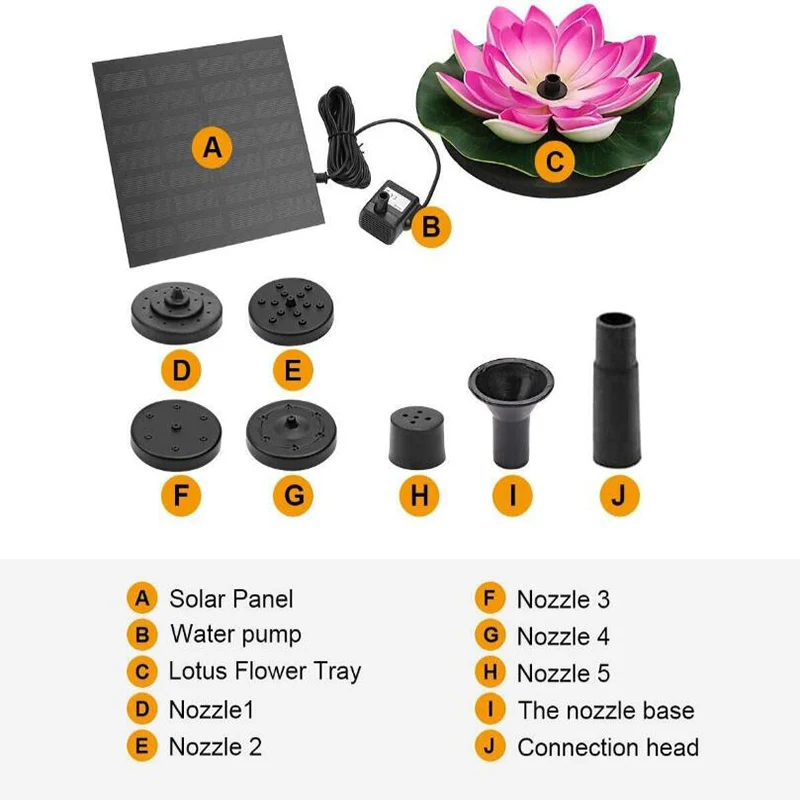 A
B
C
D
E
F
G
H
I
J

A Solar Panel
B Water pump
C Lotus Flower Tray
D Nozzle1
E Nozzle 2

F Nozzle 3
G Nozzle 4
H Nozzle 5
I The nozzle base
J Connection head