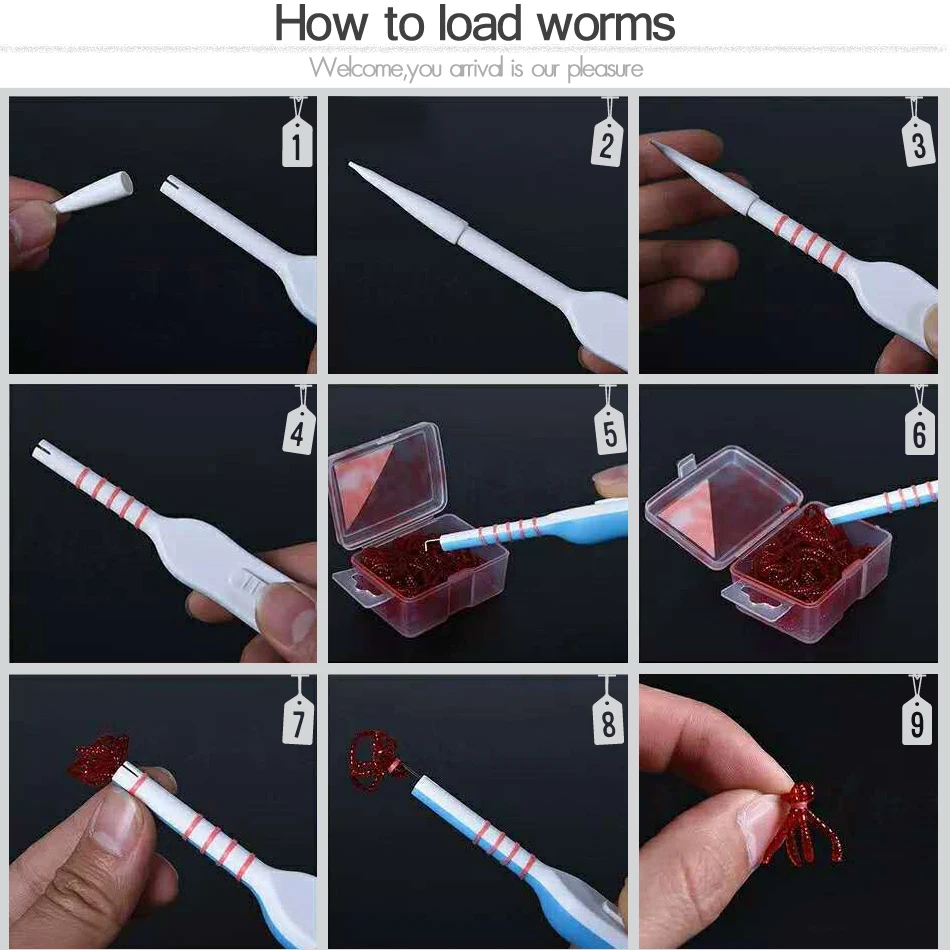 How to load worms

Welcome,you arrival is our pleasure

1

2

3

4

5

6

7

8

9