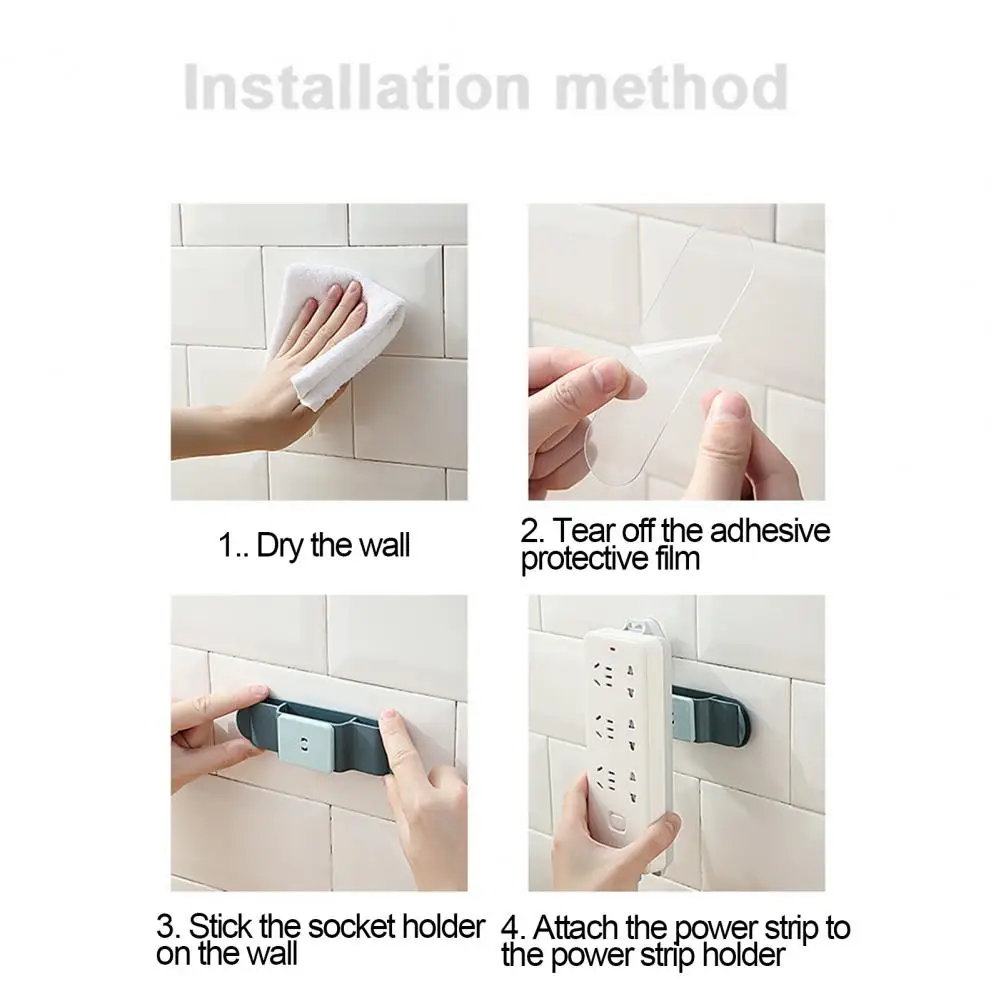 Installation method

1.. Dry the wall

2. Tear off the adhesive protective film

3. Stick the socket holder on the wall

4. Attach the power strip to the power strip holder