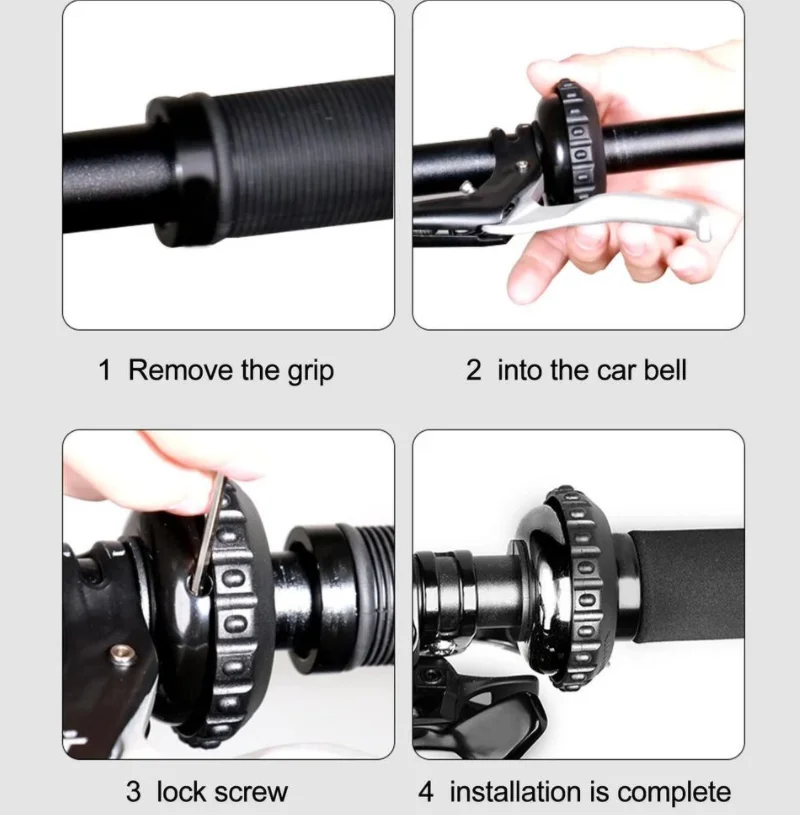 1 Remove the grip

2 into the car bell

3 lock screw

4 installation is complete