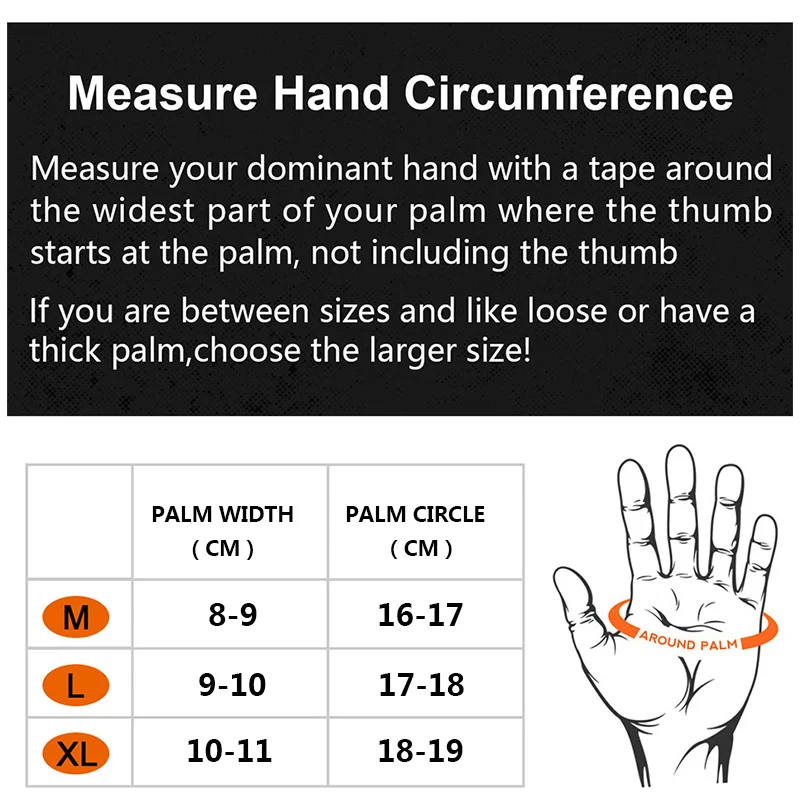 Measure Hand Circumference

Measure your dominant hand with a tape around the widest part of your palm where the thumb starts at the palm, not including the thumb

If you are between sizes and like loose or have a thick palm,choose the larger size!

| | PALM WIDTH ( CM ) | PALM CIRCLE ( CM ) |
|---|---|---|
| M | 8-9 | 16-17 |
| L | 9-10 | 17-18 |
| XL | 10-11 | 18-19 |

AROUND PALM