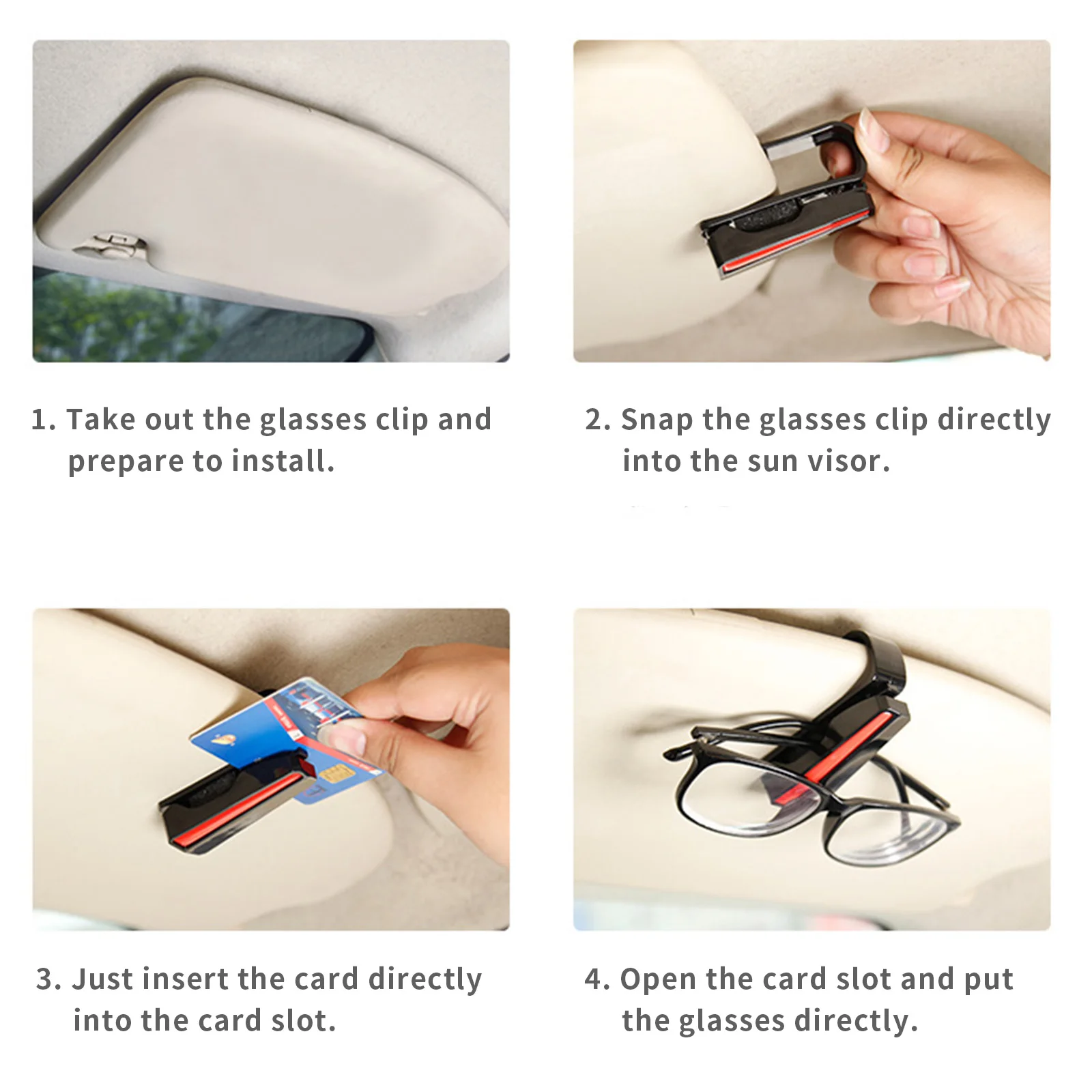 1. Take out the glasses clip and prepare to install.

2. Snap the glasses clip directly into the sun visor.

3. Just insert the card directly into the card slot.

4. Open the card slot and put the glasses directly.