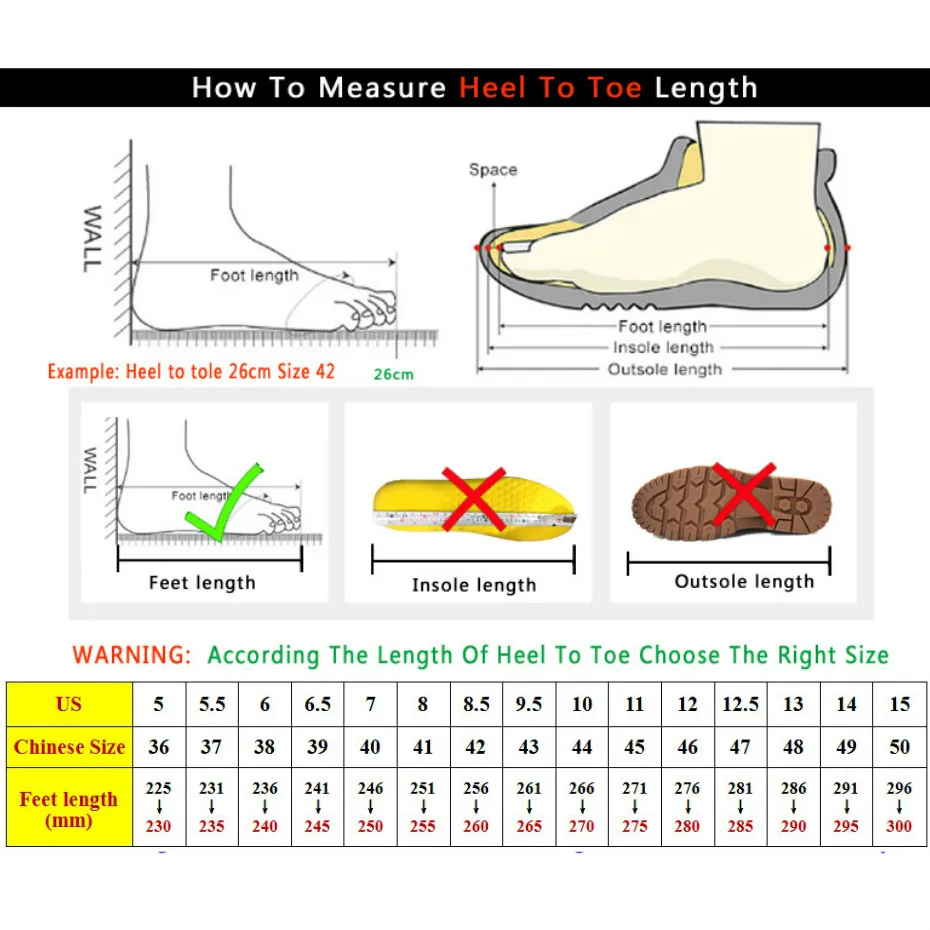 How To Measure Heel To Toe Length

WALL

Foot length

Example: Heel to tole 26cm Size 42

26cm

Space

Foot length

Insole length

Outsole length

WALL

Foot length

Feet length

Insole length

Outsole length

WARNING: According The Length Of Heel To Toe Choose The Right Size

| US | 5 | 5.5 | 6 | 6.5 | 7 | 8 | 8.5 | 9.5 | 10 | 11 | 12 | 12.5 | 13 | 14 | 15 |
|---|---|---|---|---|---|---|---|---|---|---|---|---|---|---|---|
| Chinese Size | 36 | 37 | 38 | 39 | 40 | 41 | 42 | 43 | 44 | 45 | 46 | 47 | 48 | 49 | 50 |
| Feet length (mm) | 225 ↓ 230 | 231 ↓ 235 | 236 ↓ 240 | 241 ↓ 245 | 246 ↓ 250 | 251 ↓ 255 | 256 ↓ 260 | 261 ↓ 265 | 266 ↓ 270 | 271 ↓ 275 | 276 ↓ 280 | 281 ↓ 285 | 286 ↓ 290 | 291 ↓ 295 | 296 ↓ 300 |