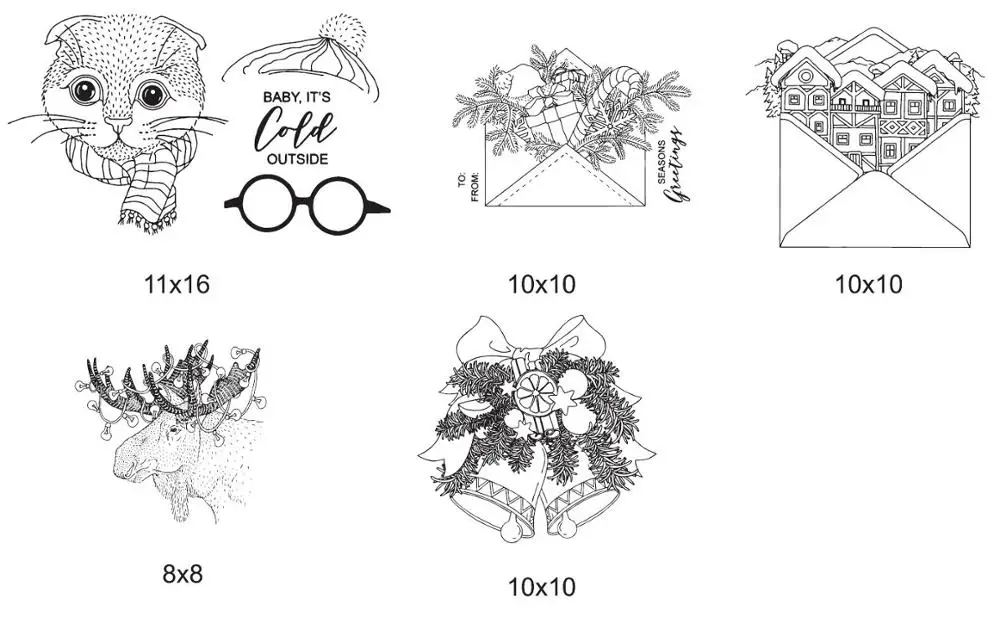 BABY, IT'S
Cold
OUTSIDE

11x16

TO:
FROM:
SEASONS
Greetings

10x10

10x10

8x8

10x10