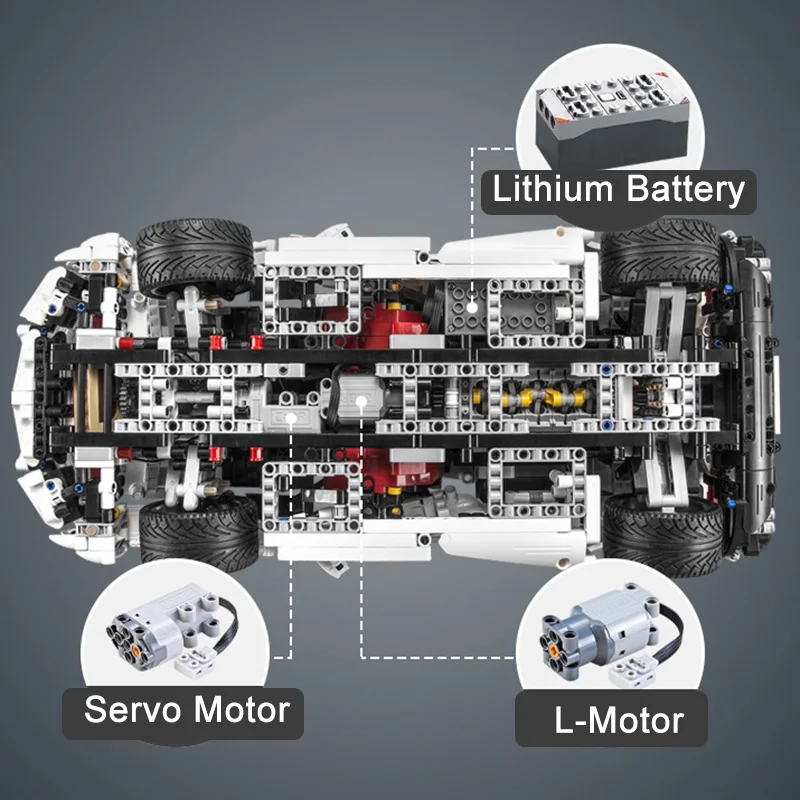 Lithium Battery

Servo Motor

L-Motor