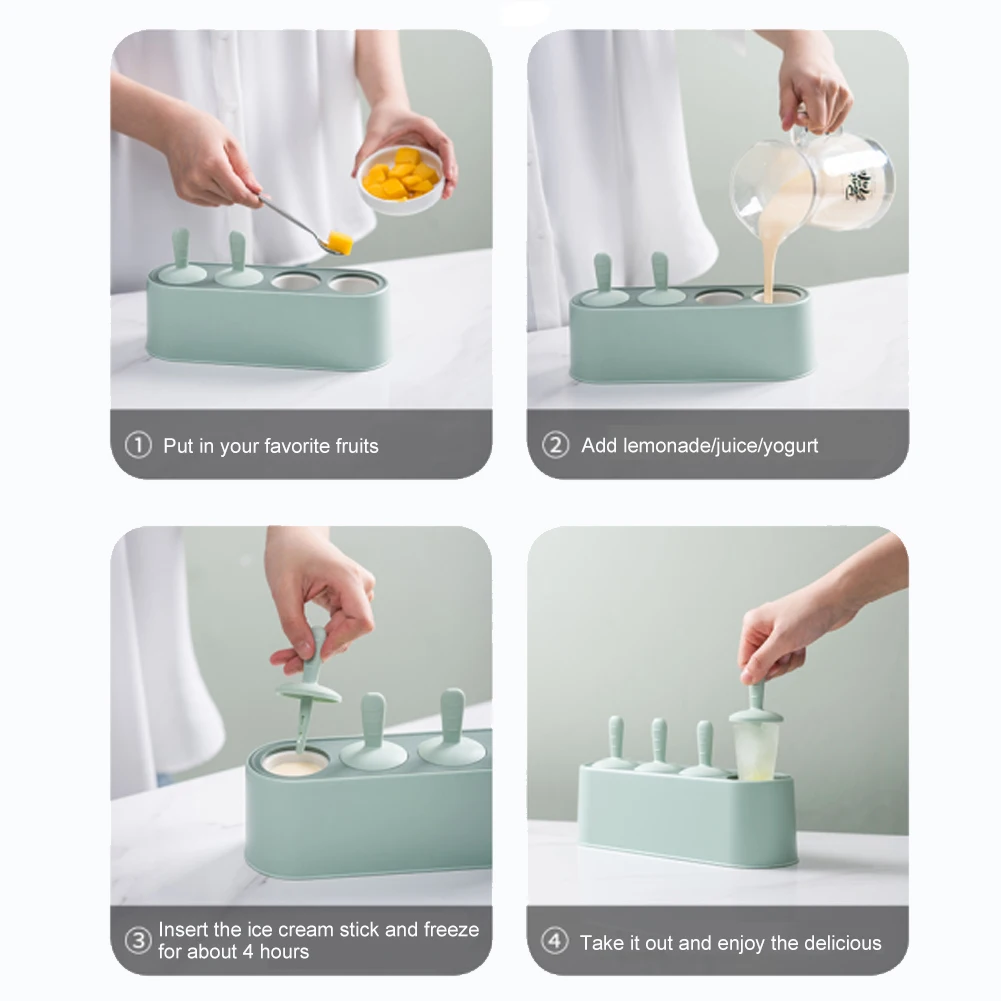 ① Put in your favorite fruits

② Add lemonade/juice/yogurt

③ Insert the ice cream stick and freeze for about 4 hours

④ Take it out and enjoy the delicious