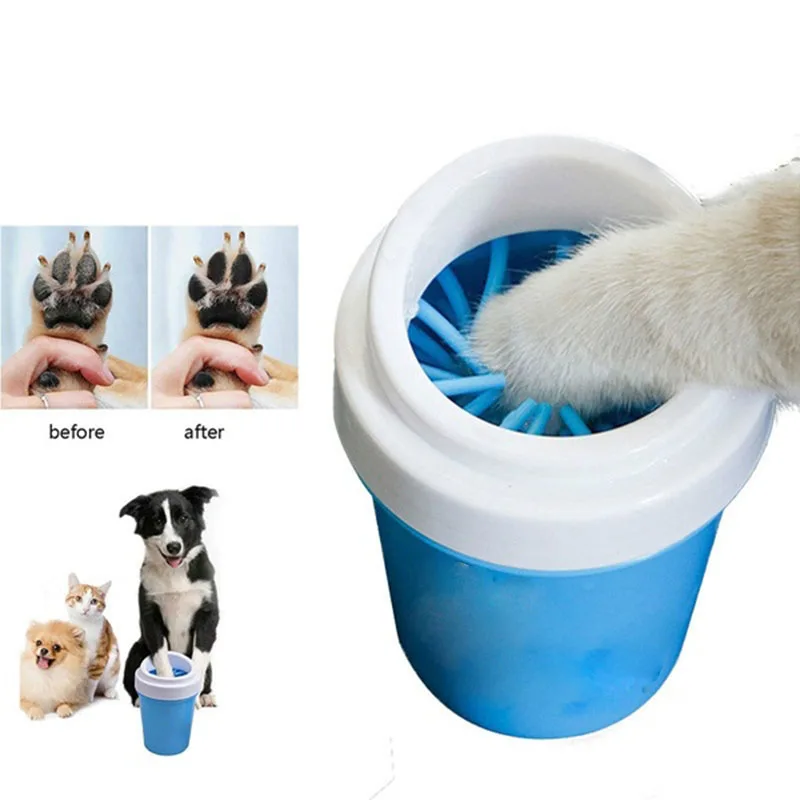 before

after