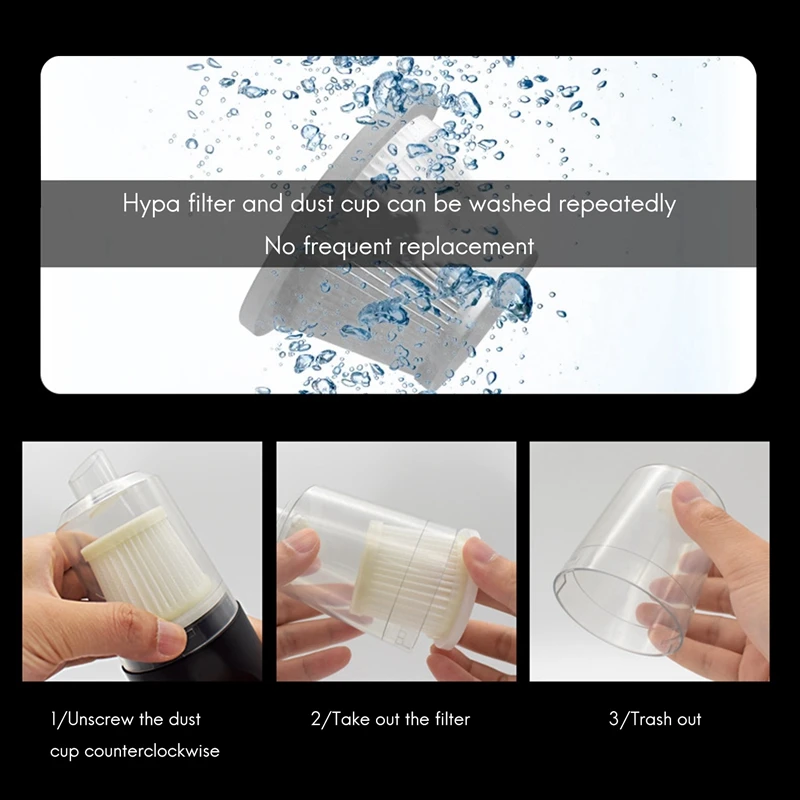 Hypa filter and dust cup can be washed repeatedly
No frequent replacement

1/Unscrew the dust cup counterclockwise

2/Take out the filter

3/Trash out