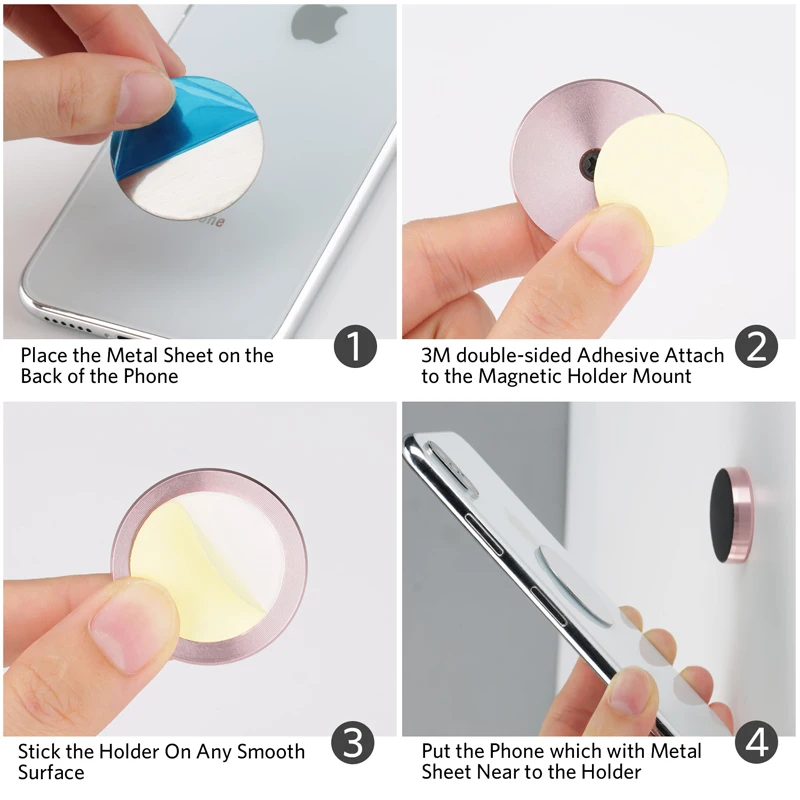 Place the Metal Sheet on the Back of the Phone

1

3M double-sided Adhesive Attach to the Magnetic Holder Mount

2

Stick the Holder On Any Smooth Surface

3

Put the Phone which with Metal Sheet Near to the Holder

4