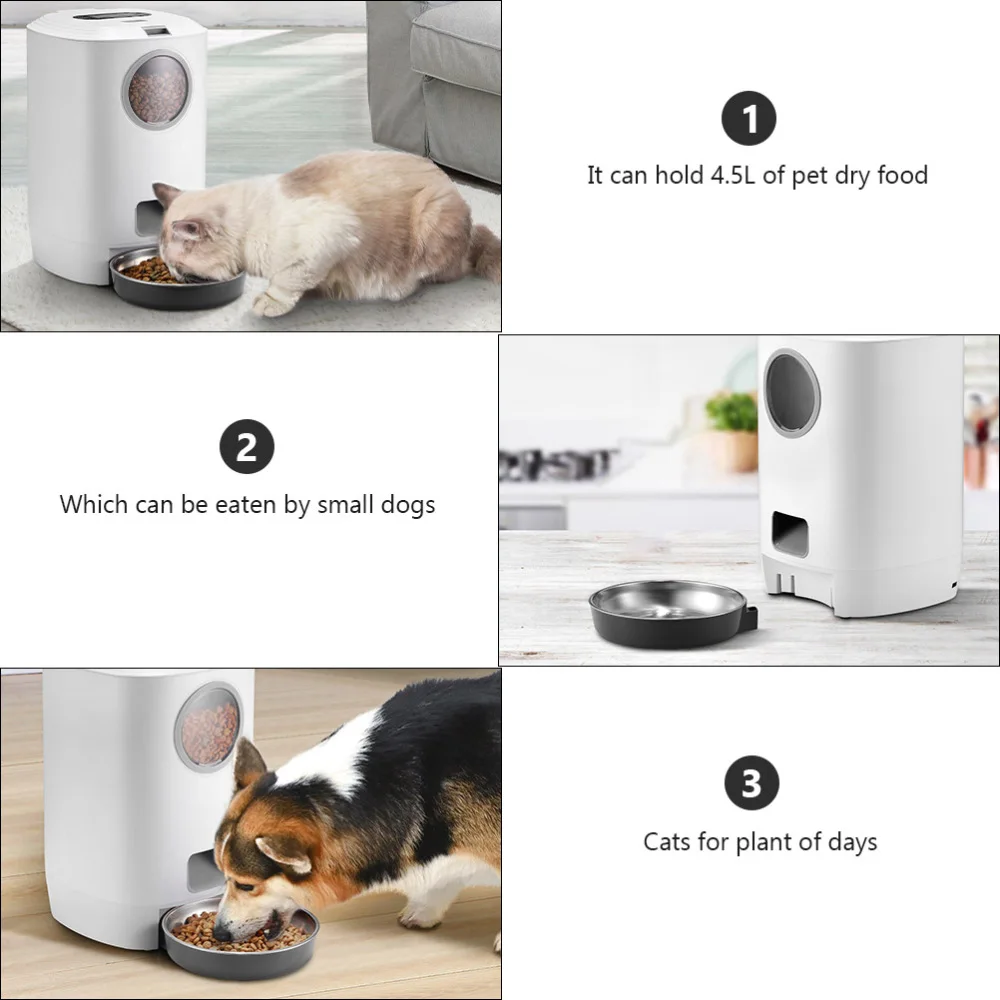 1

It can hold 4.5L of pet dry food

2

Which can be eaten by small dogs

3

Cats for plant of days