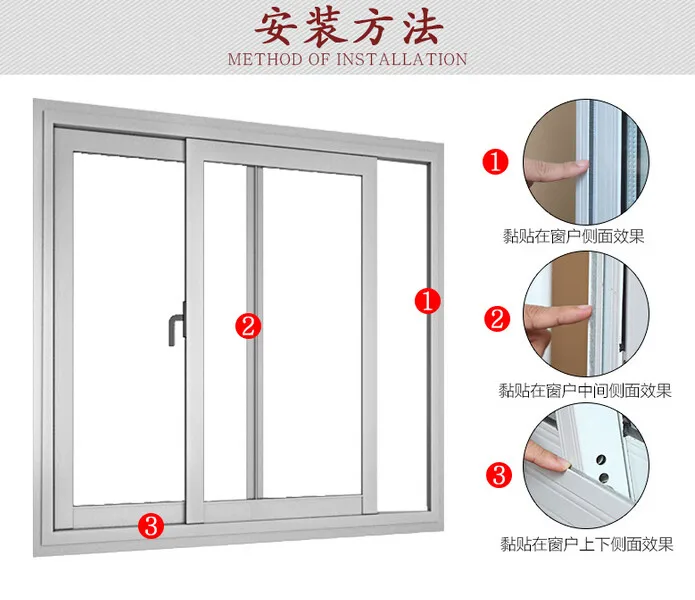 安装方法
METHOD OF INSTALLATION

2

1

3

1

黏贴在窗户侧面效果

2

黏贴在窗户中间侧面效果

3

黏贴在窗户上下侧面效果