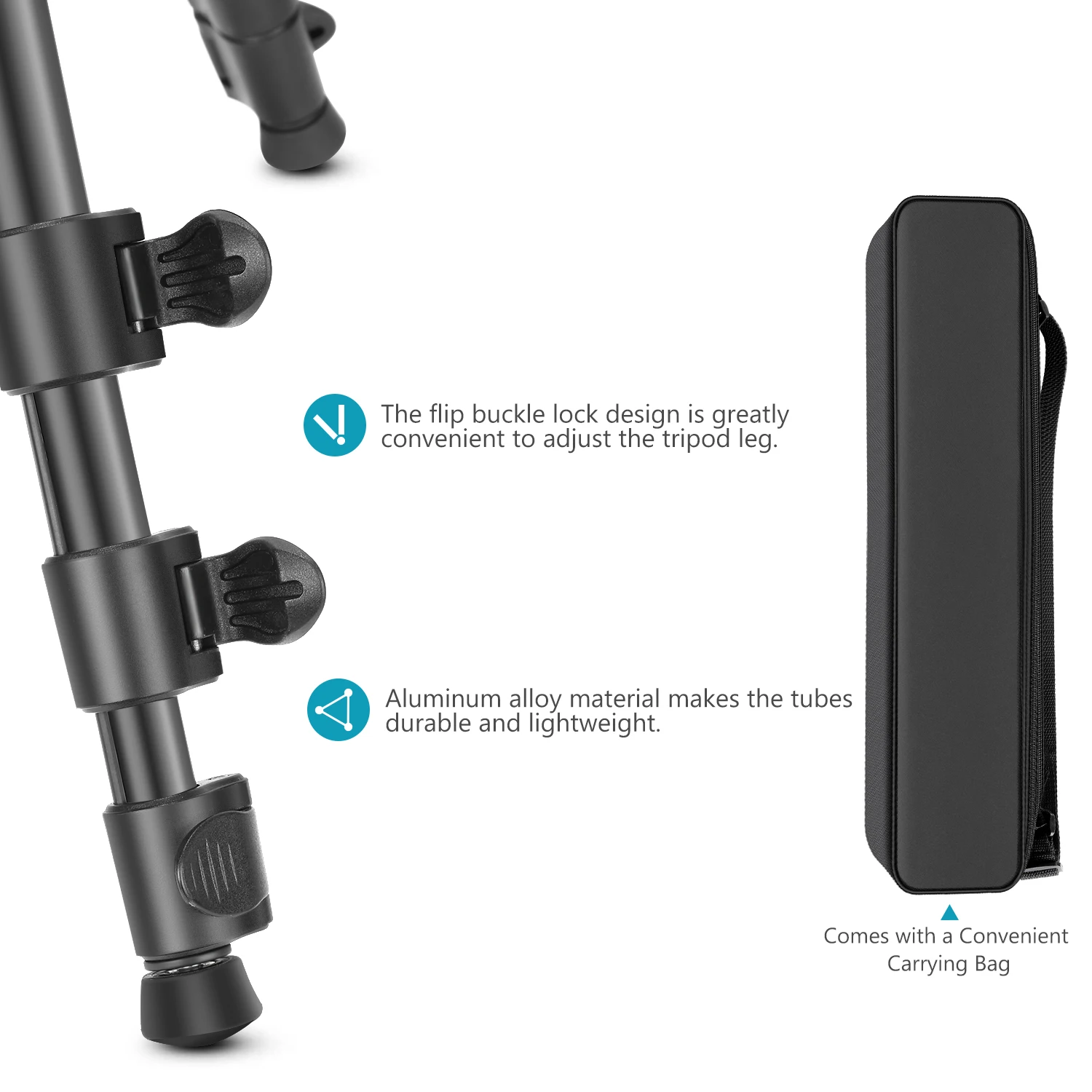 The flip buckle lock design is greatly convenient to adjust the tripod leg.

Aluminum alloy material makes the tubes durable and lightweight.

Comes with a Convenient Carrying Bag