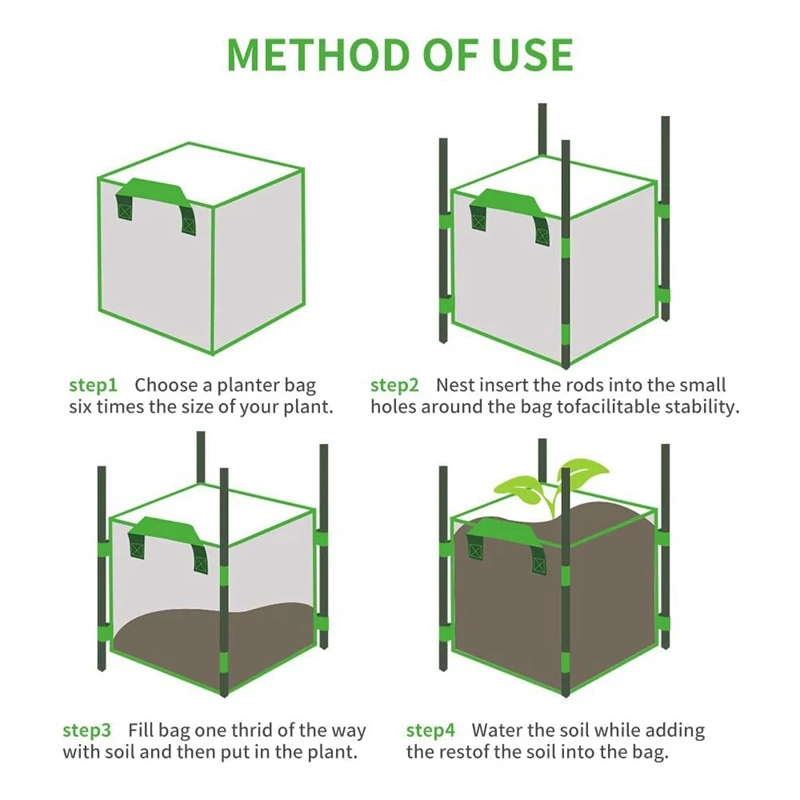 METHOD OF USE

step1 Choose a planter bag six times the size of your plant.

step2 Nest insert the rods into the small holes around the bag tofacilitable stability.

step3 Fill bag one thrid of the way with soil and then put in the plant.

step4 Water the soil while adding the restof the soil into the bag.