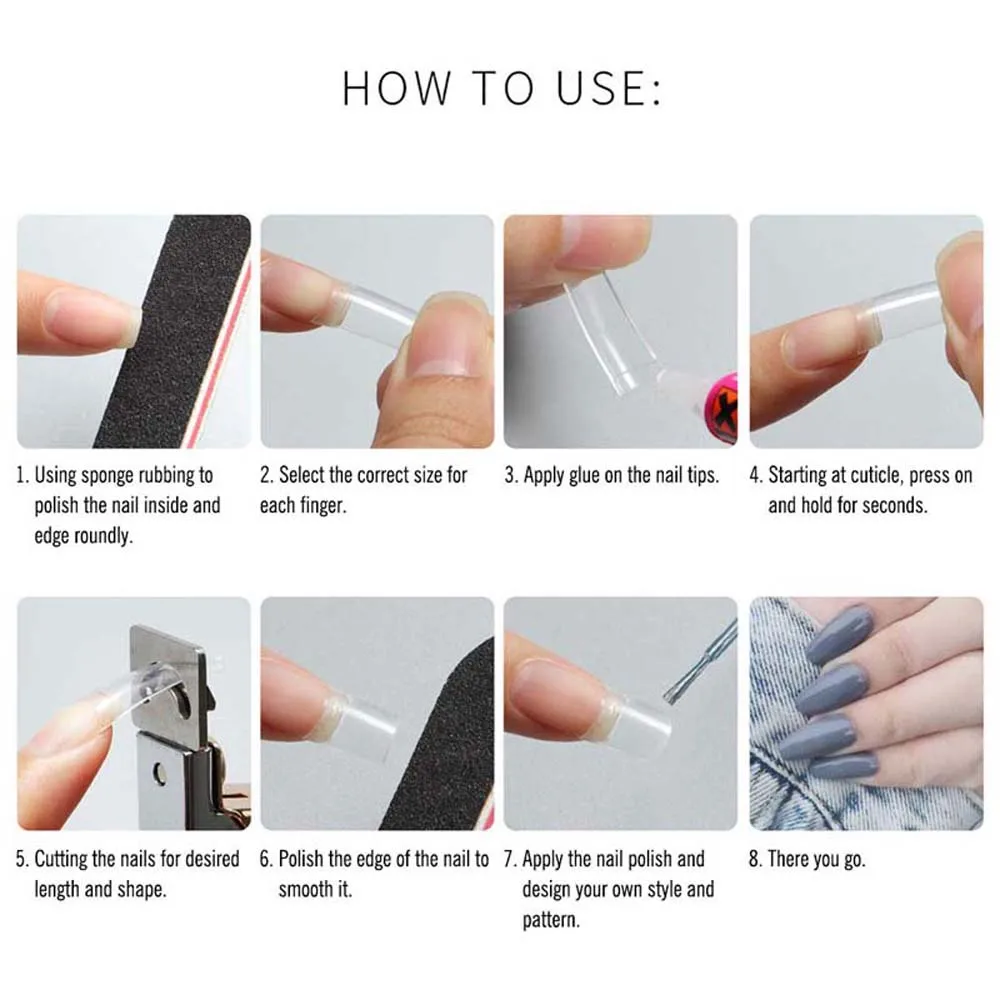 HOW TO USE:

1. Using sponge rubbing to polish the nail inside and edge roundly.

2. Select the correct size for each finger.

3. Apply glue on the nail tips.

4. Starting at cuticle, press on and hold for seconds.

5. Cutting the nails for desired length and shape.

6. Polish the edge of the nail to smooth it.

7. Apply the nail polish and design your own style and pattern.

8. There you go.