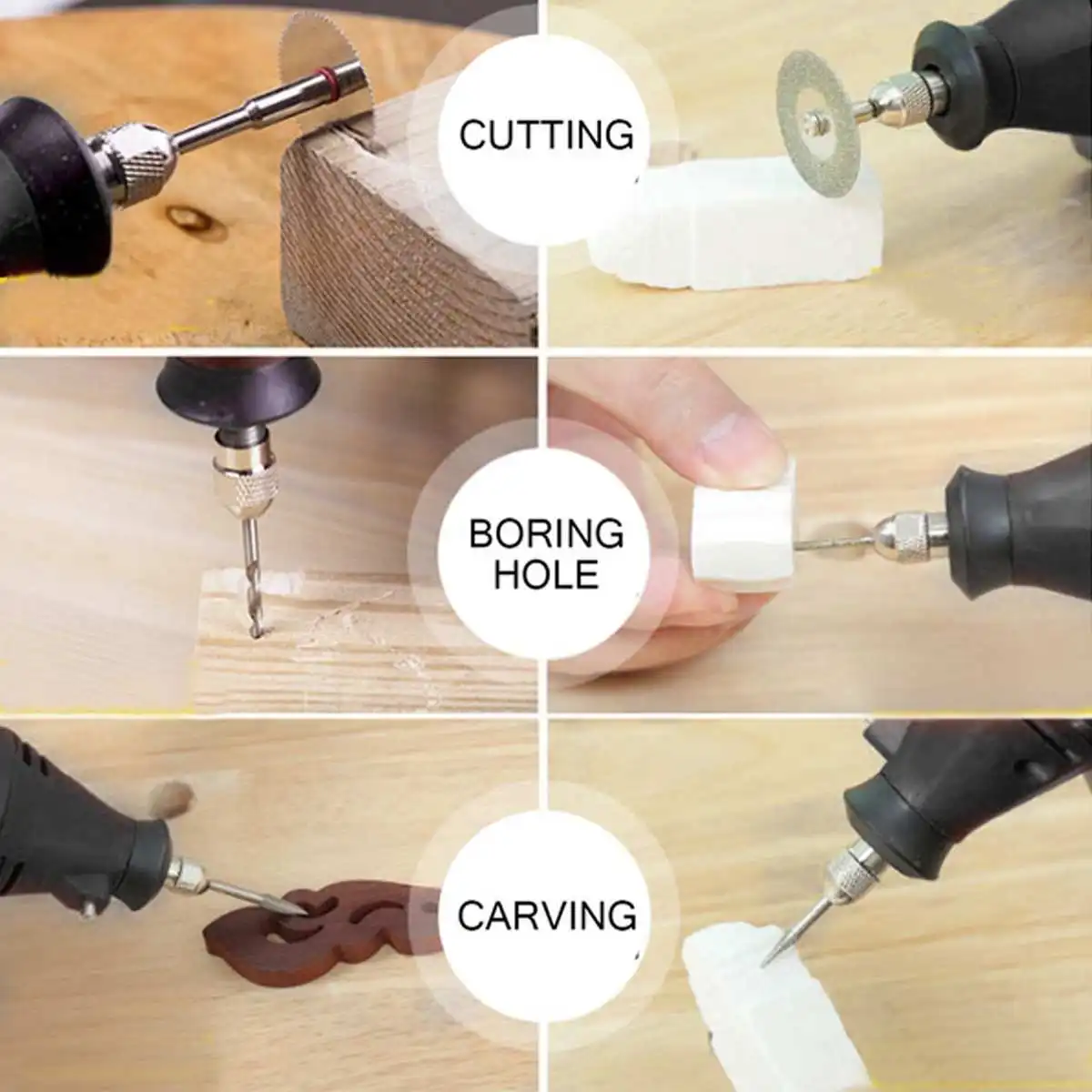 CUTTING

BORING HOLE

CARVING