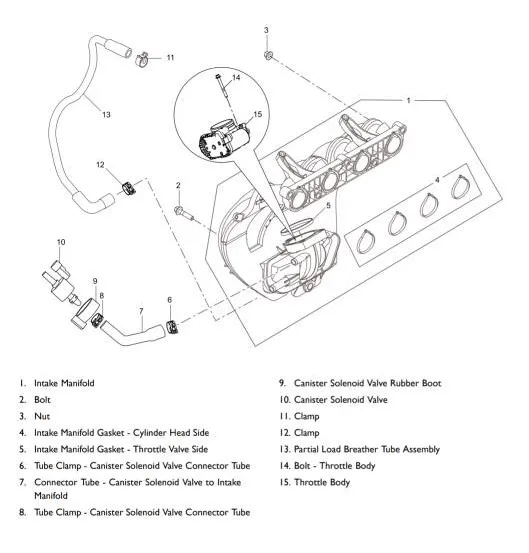 3
11
14
1
13
15
12
4
2
5
10
9
8
6
7

1. Intake Manifold
2. Bolt
3. Nut
4. Intake Manifold Gasket - Cylinder Head Side
5. Intake Manifold Gasket - Throttle Valve Side
6. Tube Clamp - Canister Solenoid Valve Connector Tube
7. Connector Tube - Canister Solenoid Valve to Intake Manifold
8. Tube Clamp - Canister Solenoid Valve Connector Tube

9. Canister Solenoid Valve Rubber Boot
10. Canister Solenoid Valve
11. Clamp
12. Clamp
13. Partial Load Breather Tube Assembly
14. Bolt - Throttle Body
15. Throttle Body