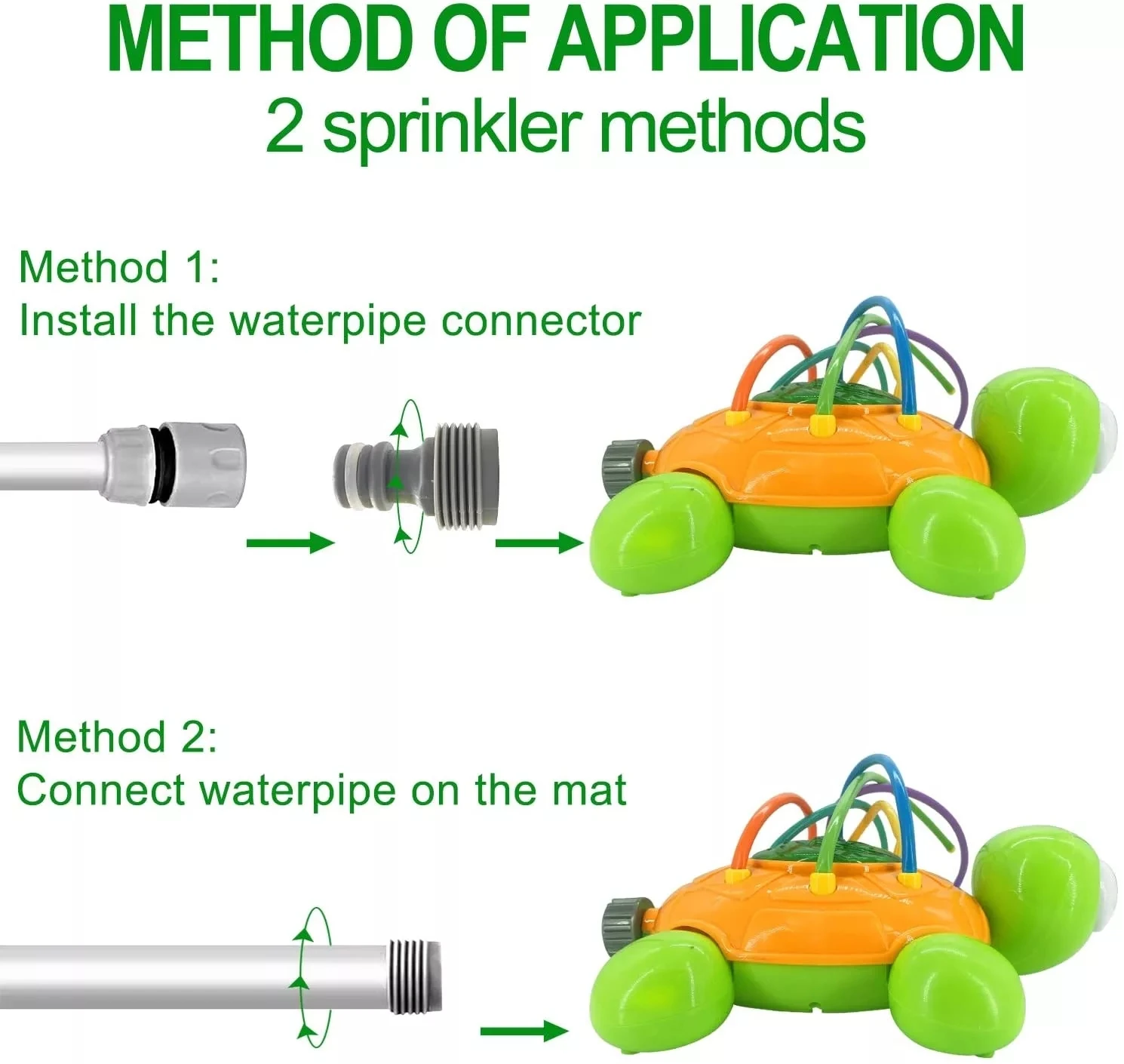 METHOD OF APPLICATION
2 sprinkler methods

Method 1:
Install the waterpipe connector

Method 2:
Connect waterpipe on the mat