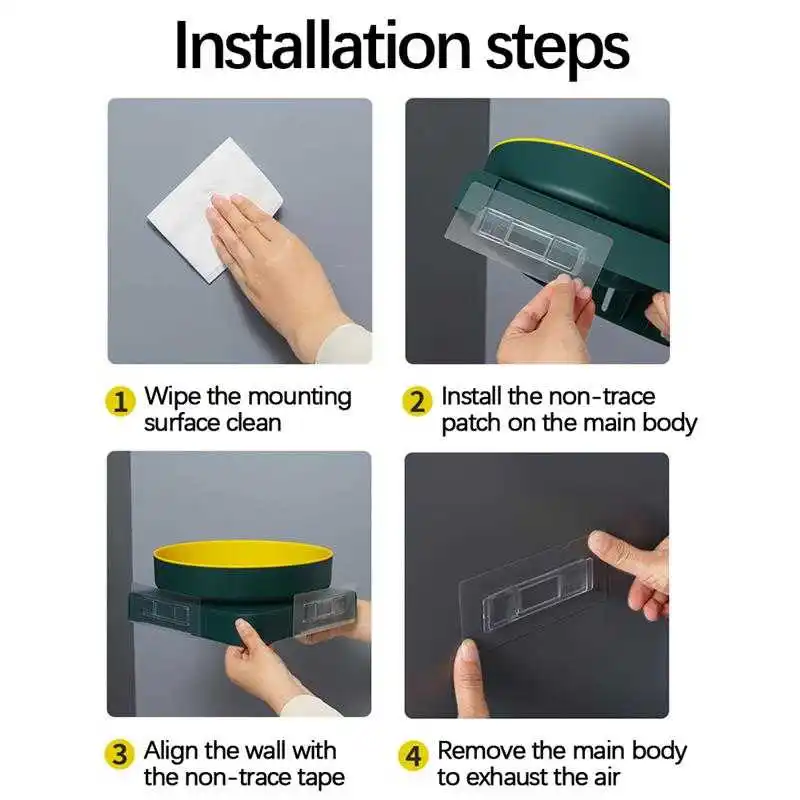 Installation steps

1 Wipe the mounting surface clean

2 Install the non-trace patch on the main body

3 Align the wall with the non-trace tape

4 Remove the main body to exhaust the air