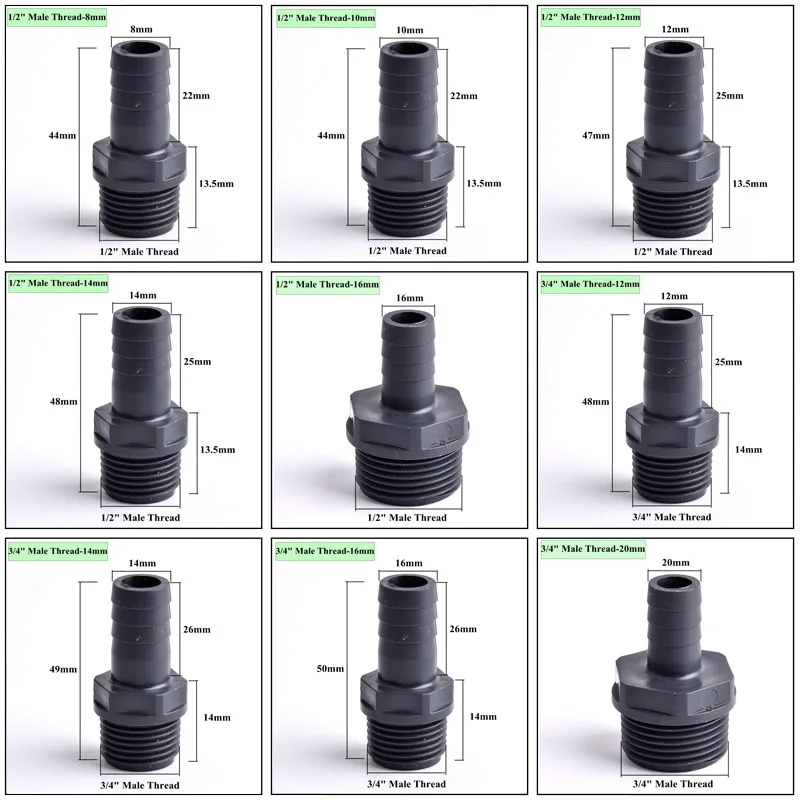 1/2" Male Thread-8mm
8mm
44mm
22mm
13.5mm
1/2" Male Thread

1/2" Male Thread-10mm
10mm
44mm
22mm
13.5mm
1/2" Male Thread

1/2" Male Thread-12mm
12mm
47mm
25mm
13.5mm
1/2" Male Thread

1/2" Male Thread-14mm
14mm
48mm
25mm
13.5mm
1/2" Male Thread

1/2" Male Thread-16mm
16mm
1/2" Male Thread

3/4" Male Thread-12mm
12mm
48mm
25mm
14mm
3/4" Male Thread

3/4" Male Thread-14mm
14mm
49mm
26mm
14mm
3/4" Male Thread

3/4" Male Thread-16mm
16mm
50mm
26mm
14mm
3/4" Male Thread

3/4" Male Thread-20mm
20mm
3/4" Male Thread