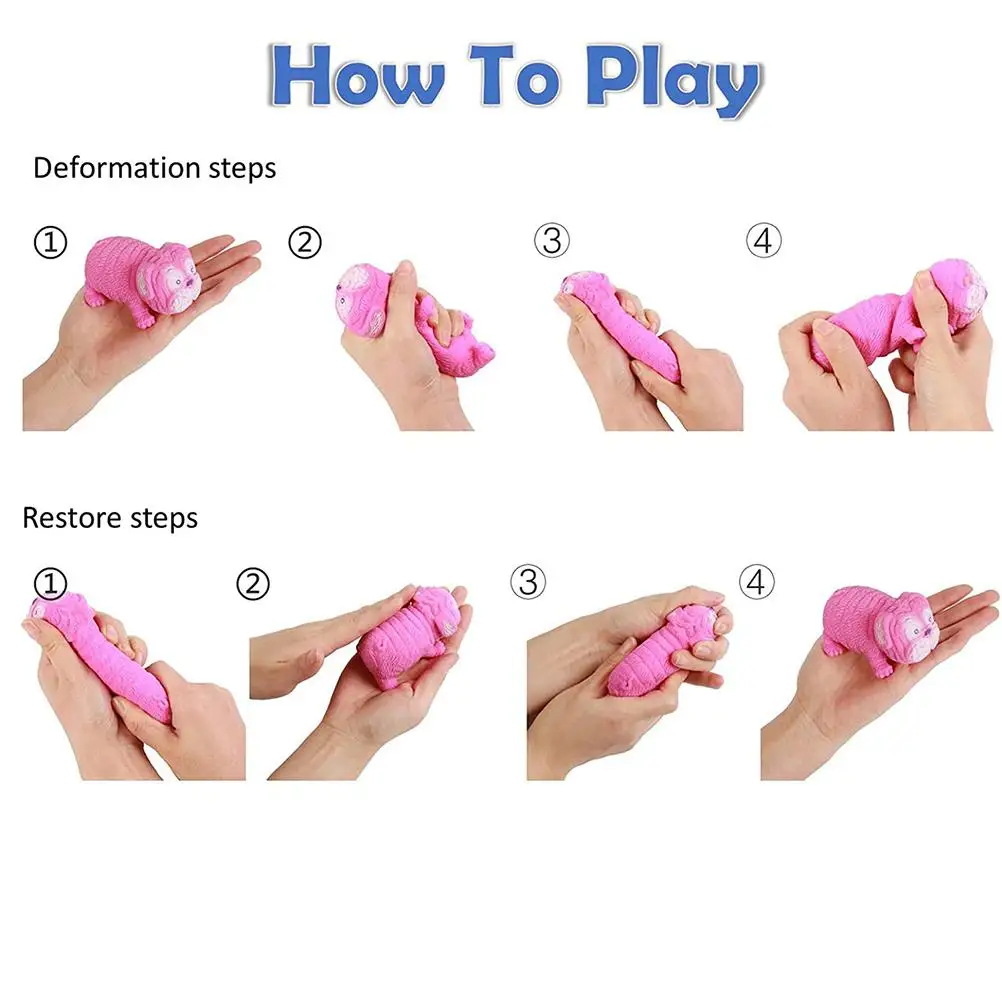 How To Play

Deformation steps

① ② ③ ④

Restore steps

① ② ③ ④