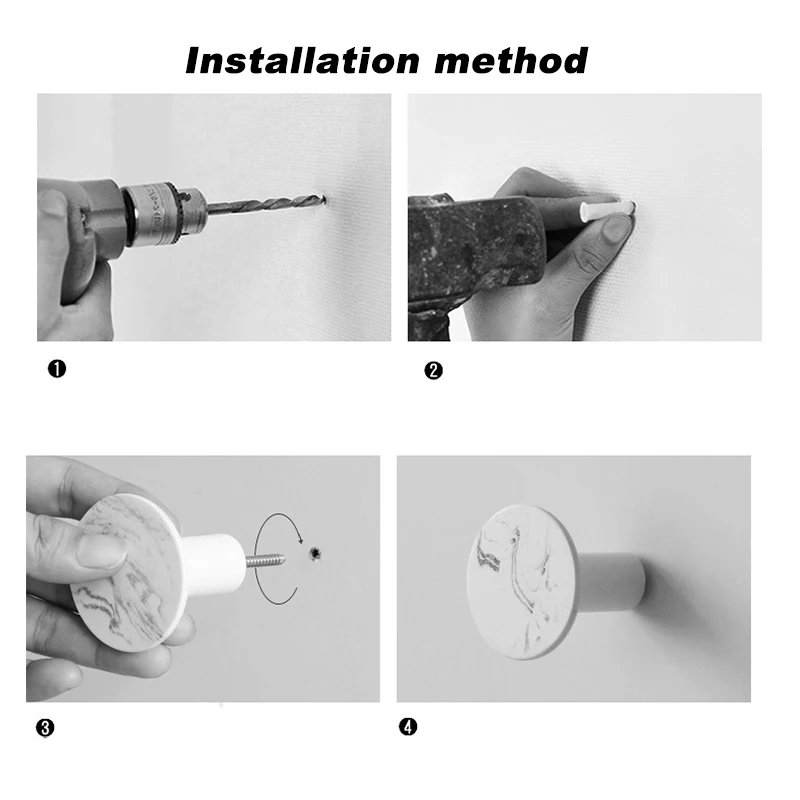 Installation method

❶

❷

❸

❹