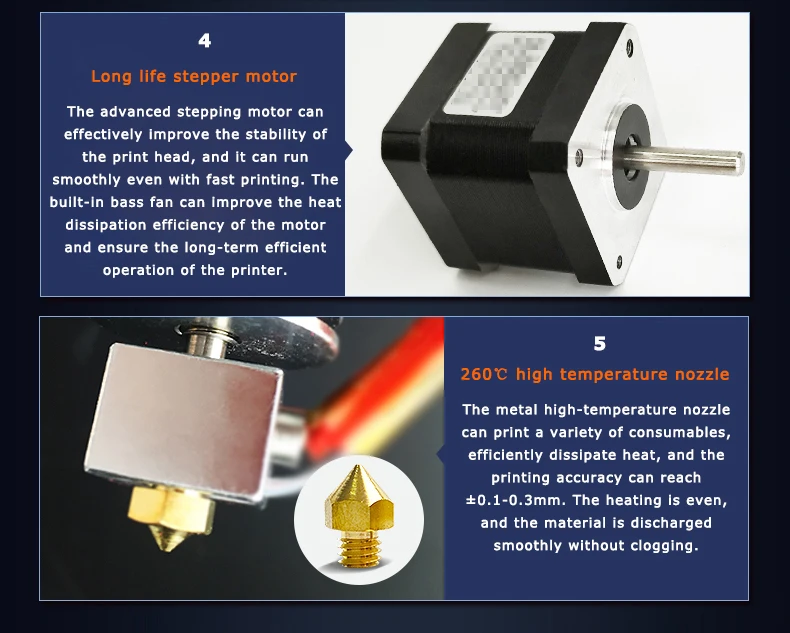 4

Long life stepper motor

The advanced stepping motor can effectively improve the stability of the print head, and it can run smoothly even with fast printing. The built-in bass fan can improve the heat dissipation efficiency of the motor and ensure the long-term efficient operation of the printer.

5

260℃ high temperature nozzle

The metal high-temperature nozzle can print a variety of consumables, efficiently dissipate heat, and the printing accuracy can reach ±0.1-0.3mm. The heating is even, and the material is discharged smoothly without clogging.