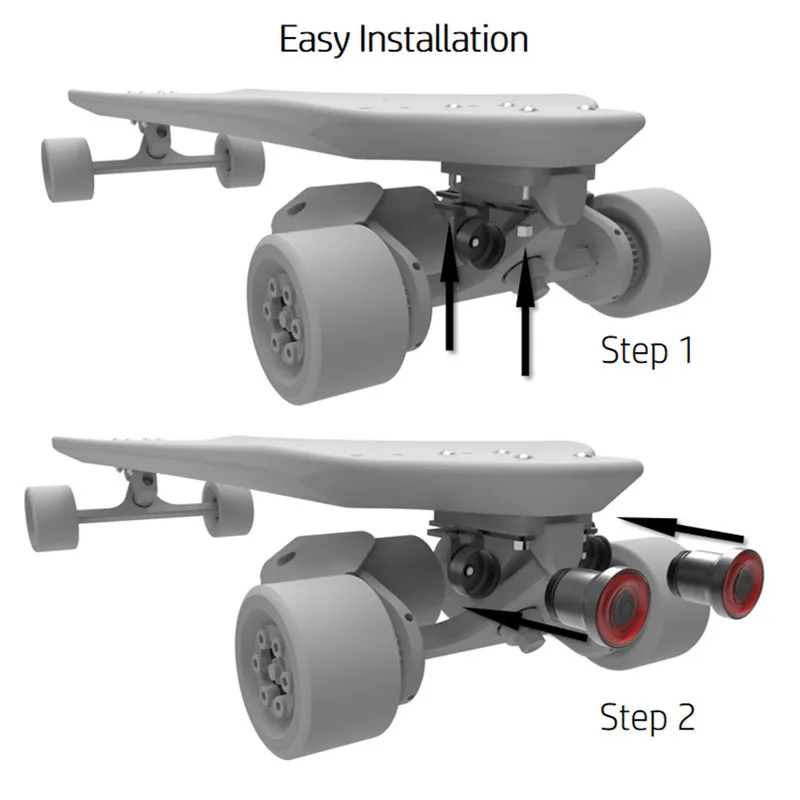 Easy Installation

Step 1

Step 2