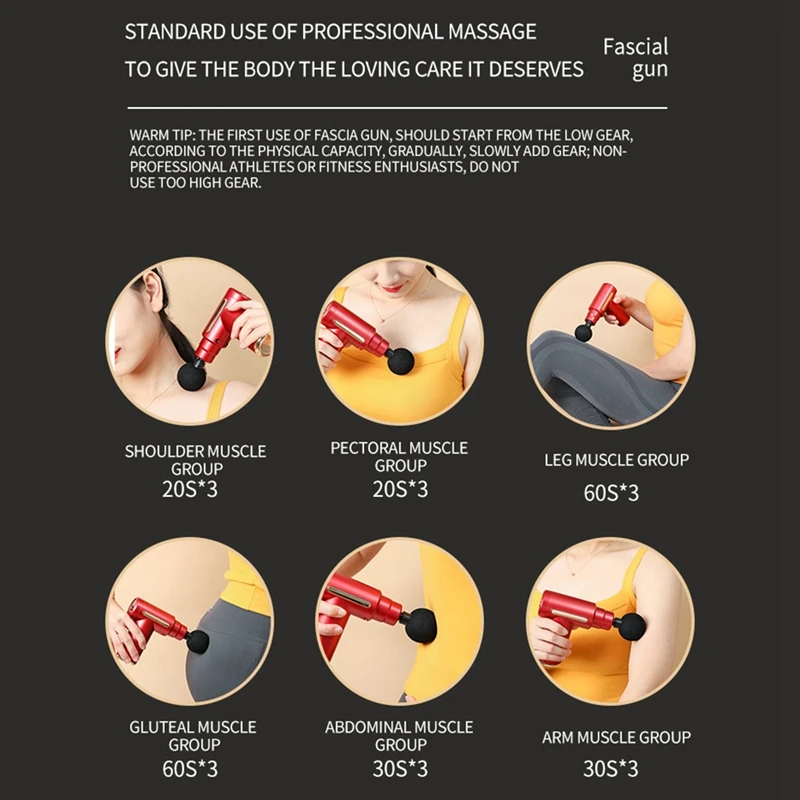 STANDARD USE OF PROFESSIONAL MASSAGE
TO GIVE THE BODY THE LOVING CARE IT DESERVES

Fascial gun

WARM TIP: THE FIRST USE OF FASCIA GUN, SHOULD START FROM THE LOW GEAR, ACCORDING TO THE PHYSICAL CAPACITY, GRADUALLY, SLOWLY ADD GEAR; NON-PROFESSIONAL ATHLETES OR FITNESS ENTHUSIASTS, DO NOT USE TOO HIGH GEAR.

SHOULDER MUSCLE GROUP
20S*3

PECTORAL MUSCLE GROUP
20S*3

LEG MUSCLE GROUP
60S*3

GLUTEAL MUSCLE GROUP
60S*3

ABDOMINAL MUSCLE GROUP
30S*3

ARM MUSCLE GROUP
30S*3