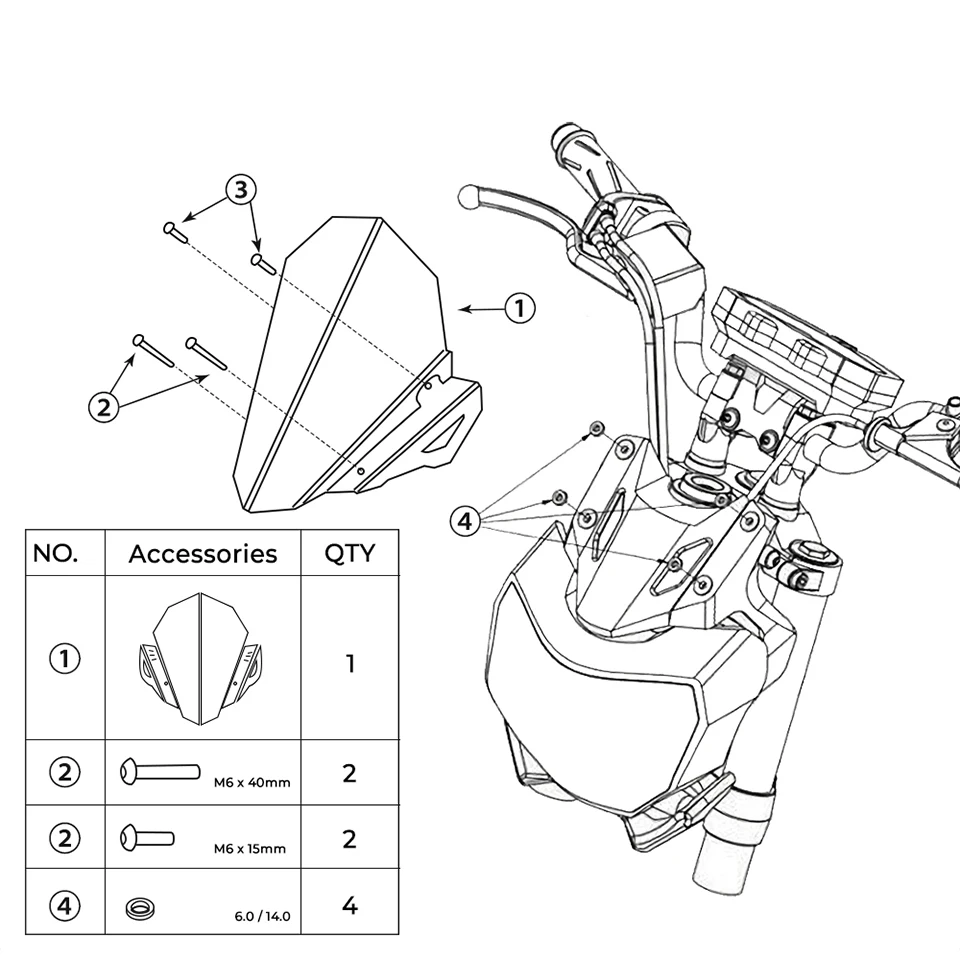 3

1

2

4

| NO. | Accessories | QTY |
|---|---|---|
| ① | | 1 |
| ② | M6 x 40mm | 2 |
| ② | M6 x 15mm | 2 |
| ④ | 6.0 / 14.0 | 4 |