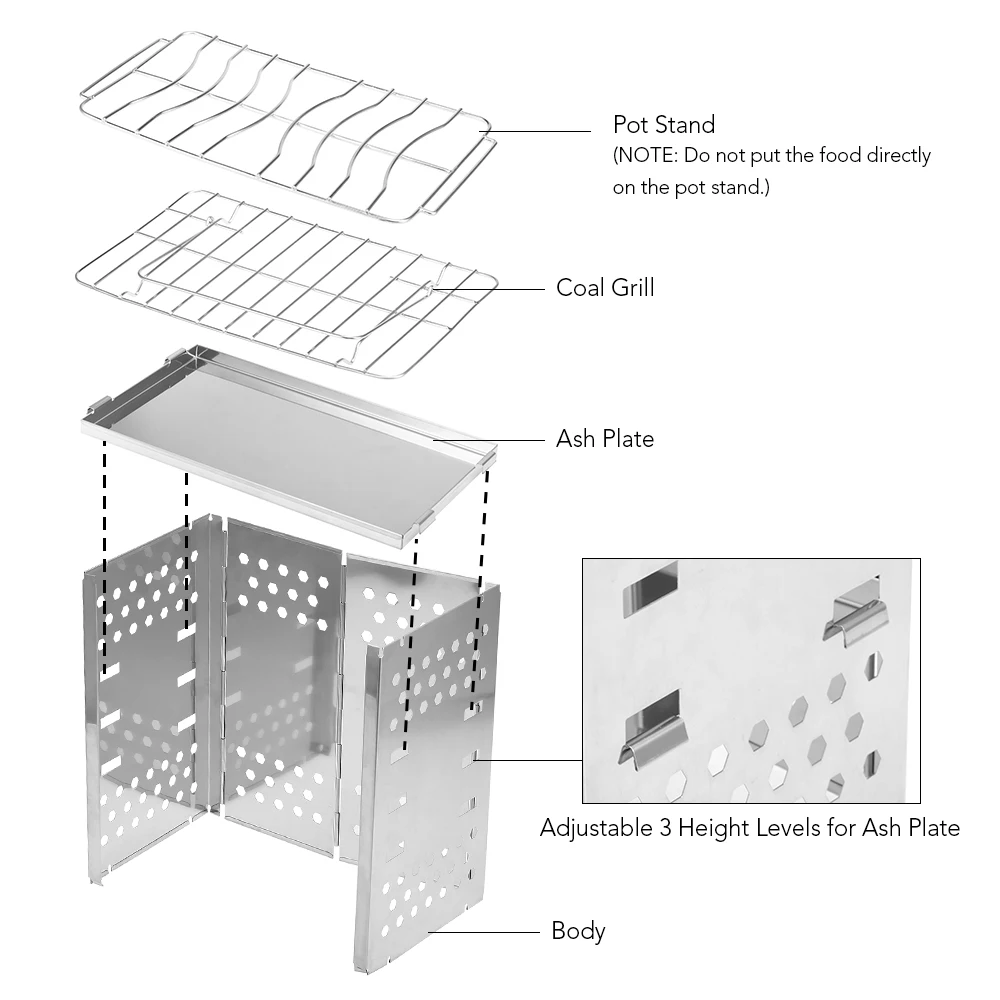 Pot Stand
(NOTE: Do not put the food directly on the pot stand.)

Coal Grill

Ash Plate

Adjustable 3 Height Levels for Ash Plate

Body