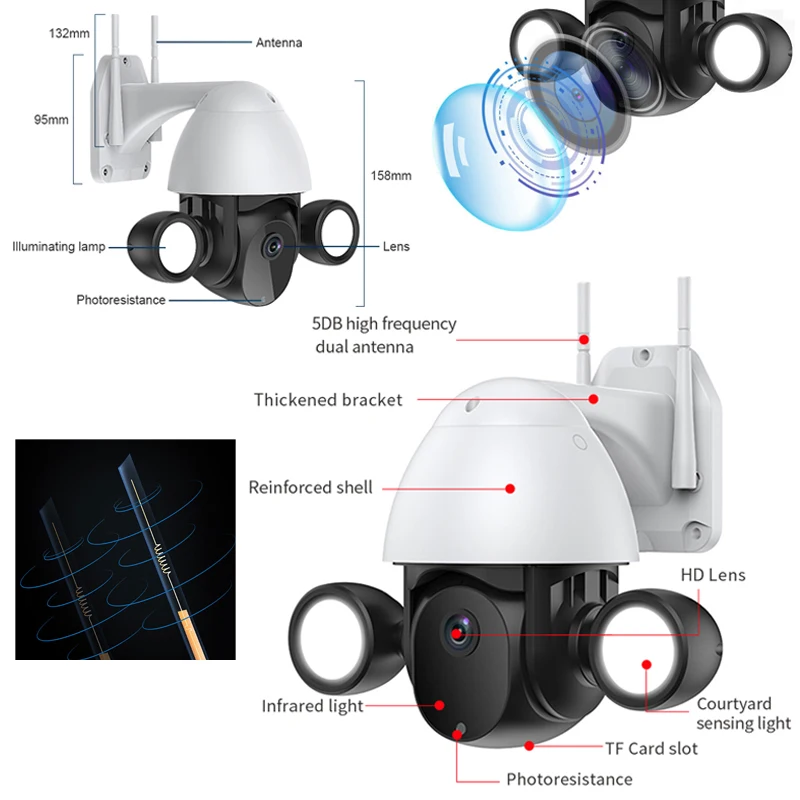 132mm
Antenna
95mm
158mm
Illuminating lamp
Lens
Photoresistance

5DB high frequency dual antenna
Thickened bracket
Reinforced shell
HD Lens
Infrared light
Courtyard sensing light
TF Card slot
Photoresistance