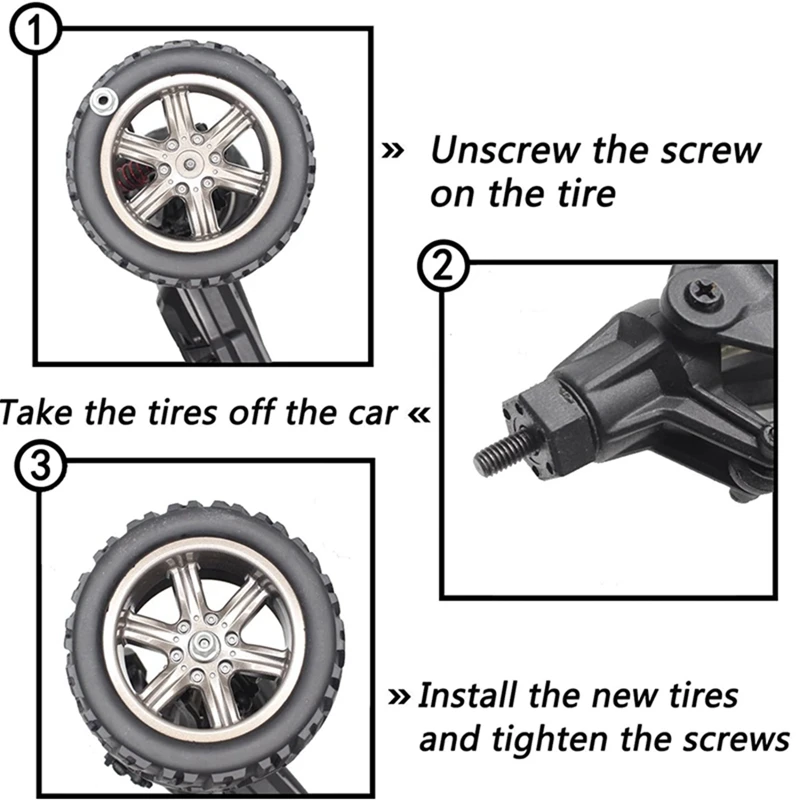 1

» Unscrew the screw on the tire

2

Take the tires off the car «

3

» Install the new tires and tighten the screws