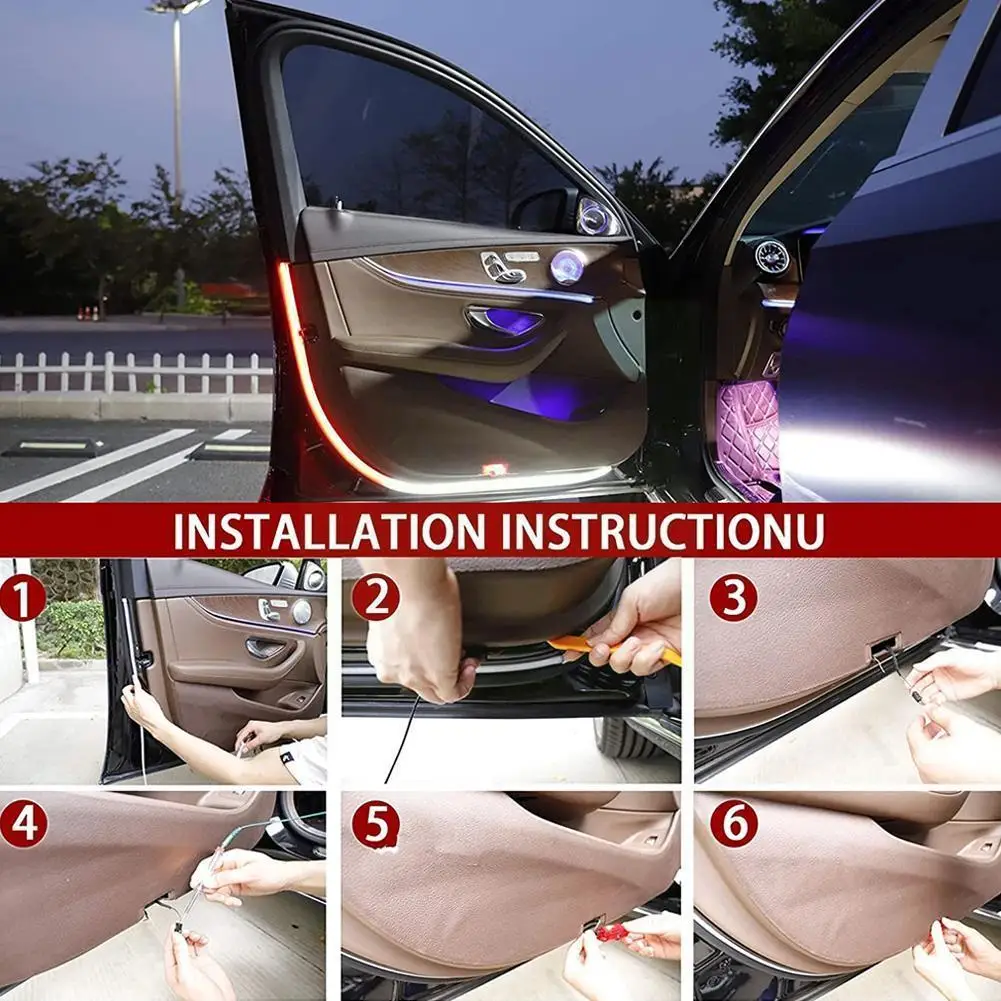 INSTALLATION INSTRUCTIONU

1

2

3

4

5

6