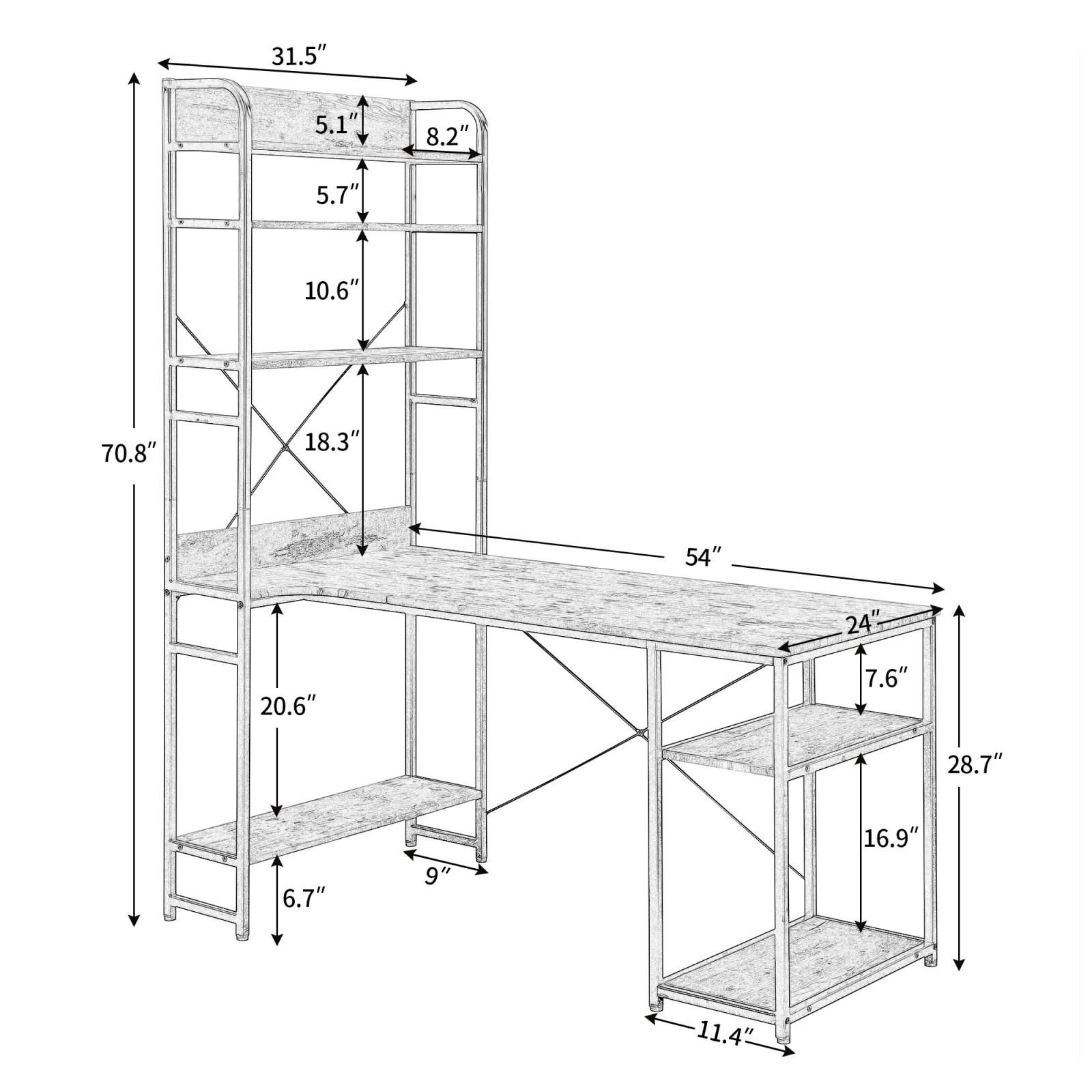 31.5″
5.1″
8.2″
5.7″
10.6″
70.8″
18.3″
54″
24″
7.6″
20.6″
28.7″
16.9″
9″
6.7″
11.4″